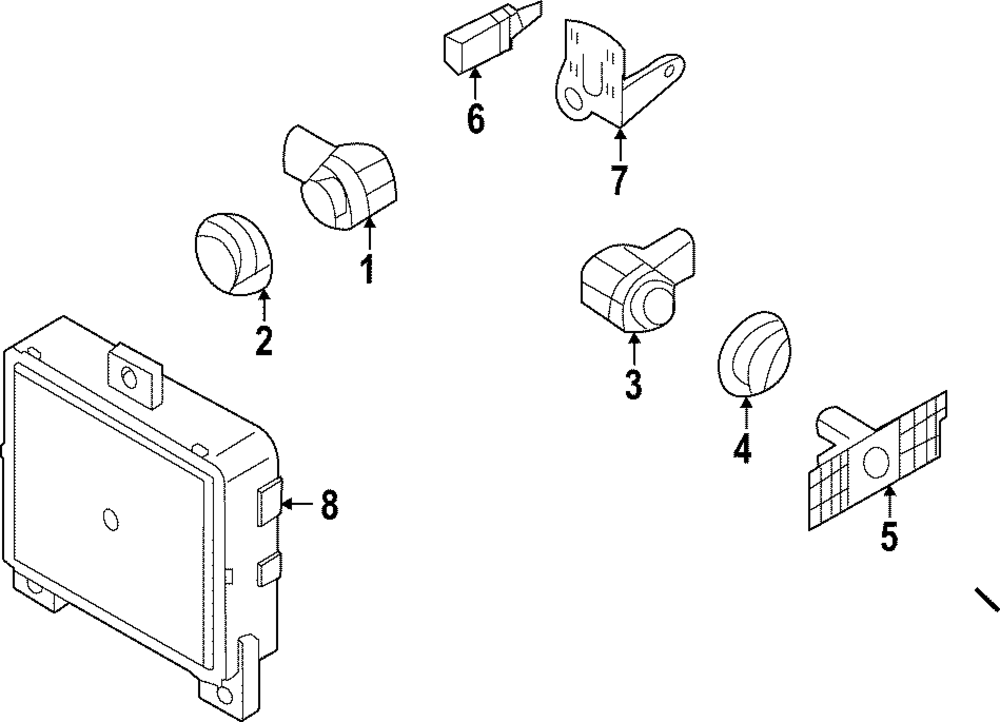 6
7
1
2
3
4
8
5