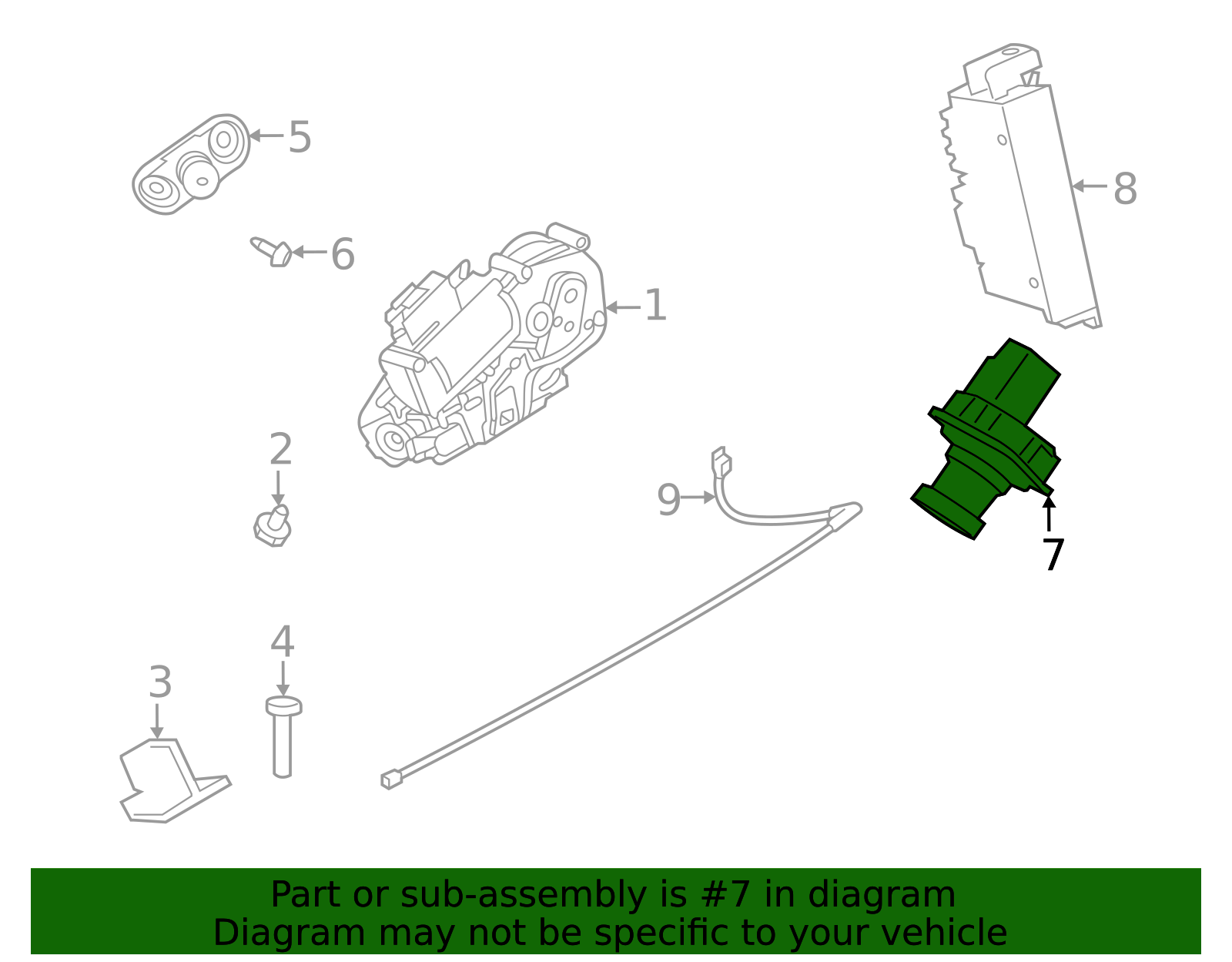 5
8
6
1
2
9
7
4
3

Part or sub-assembly is #7 in diagram
Diagram may not be specific to your vehicle