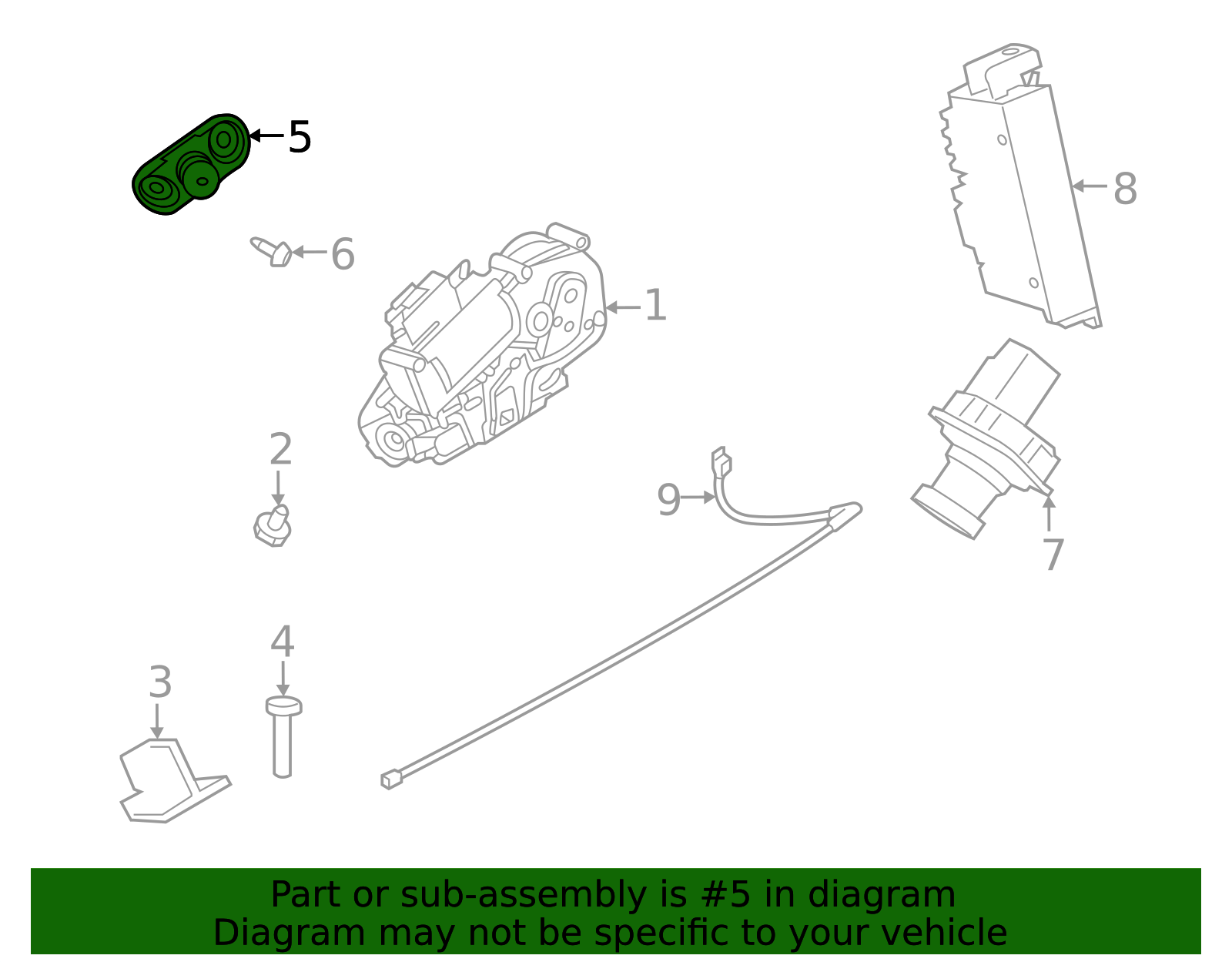 5
8
6
1
2
9
7
4
3

Part or sub-assembly is #5 in diagram
Diagram may not be specific to your vehicle