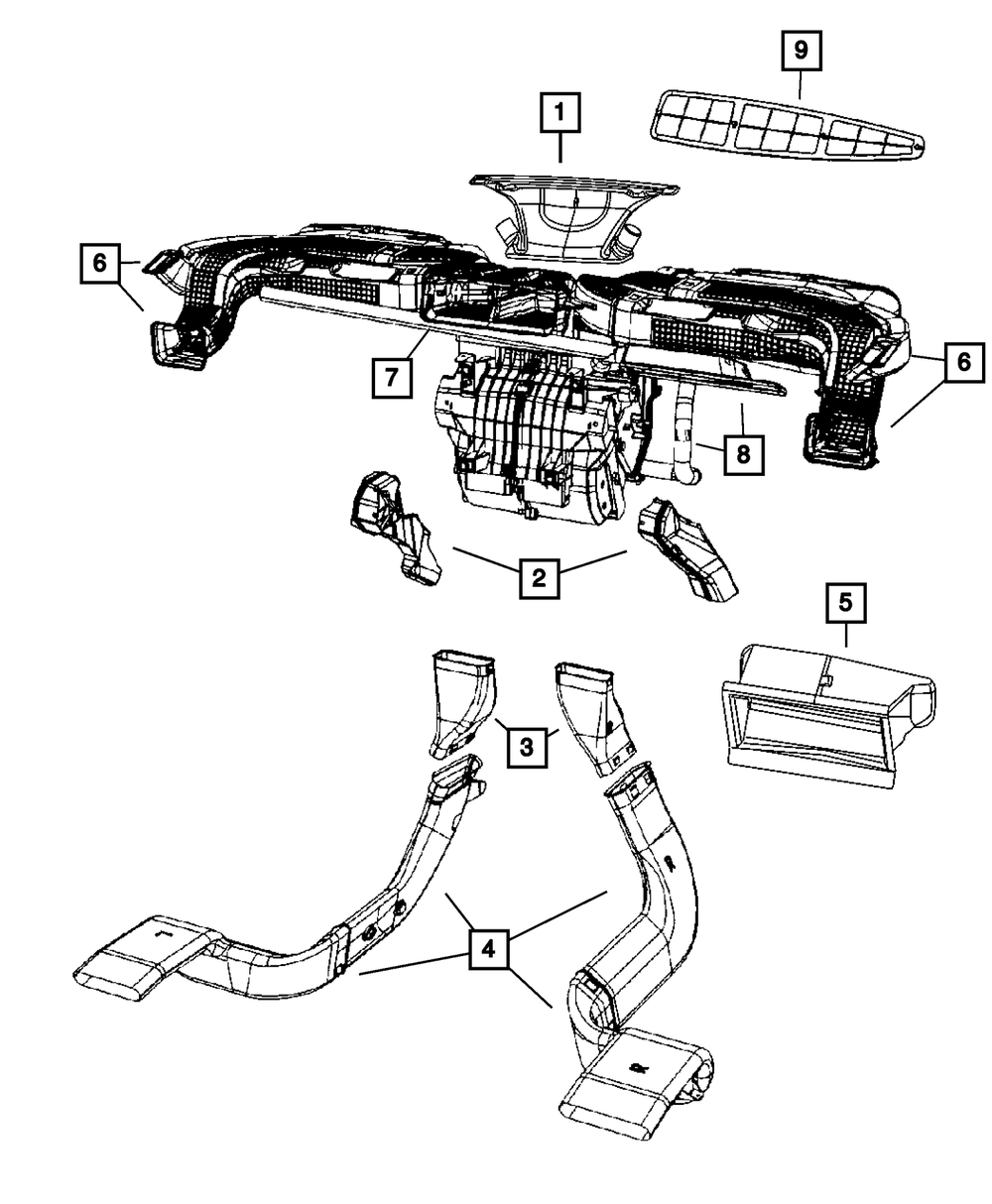 9
1
6
6
7
8
2
5
3
4