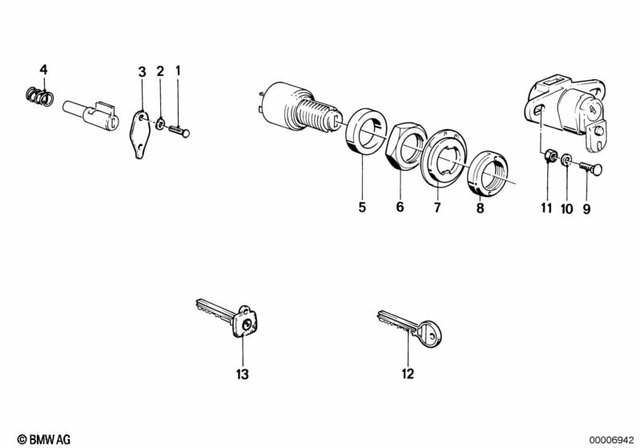 4
3
2
1
5
6
7
8
11
10
9
13
12
© BMW AG
00006942