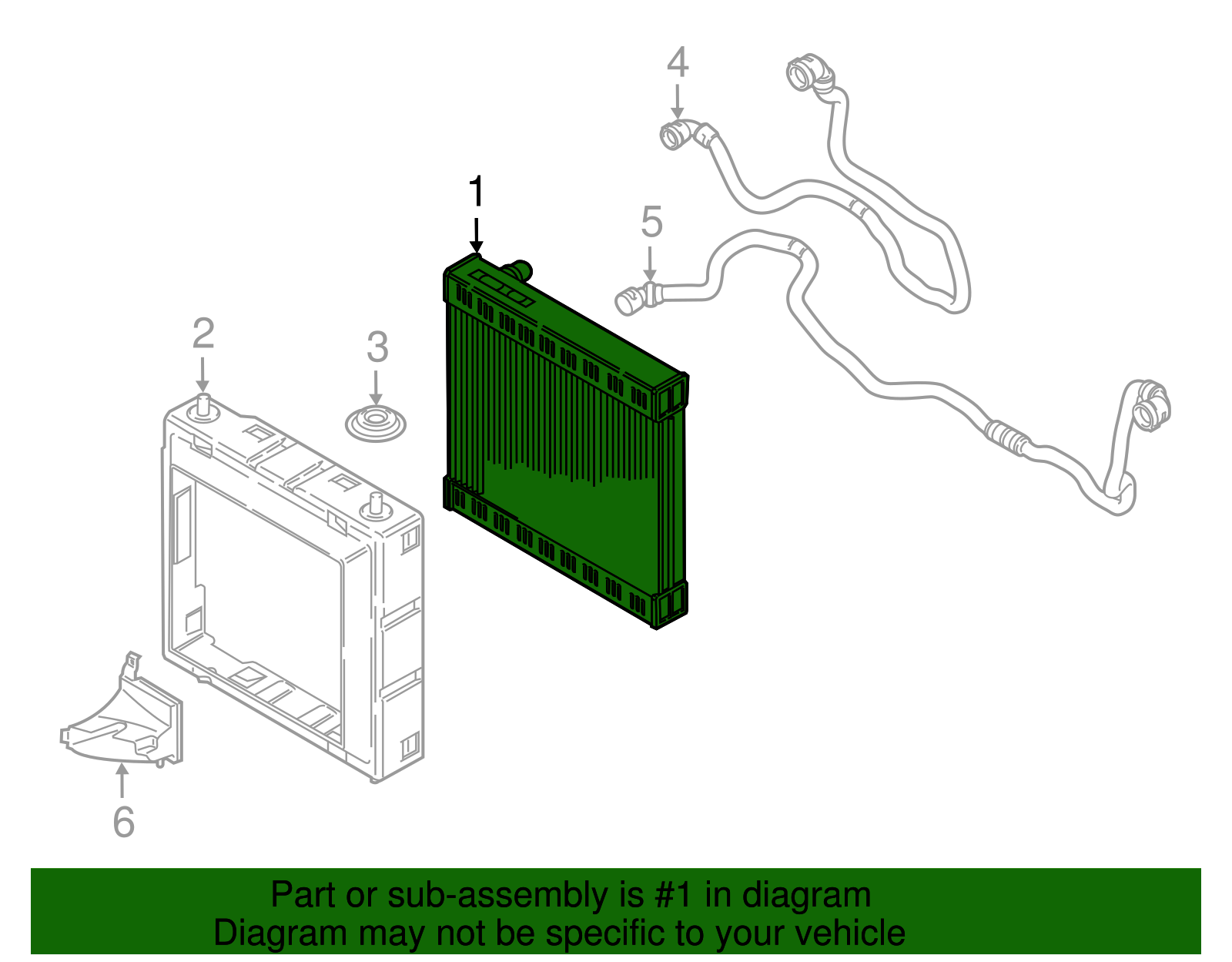 4

1

5

2

3

6

Part or sub-assembly is #1 in diagram
Diagram may not be specific to your vehicle