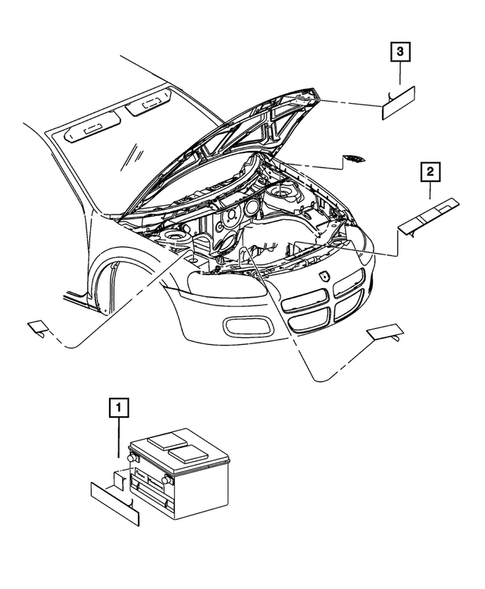 3

2

1