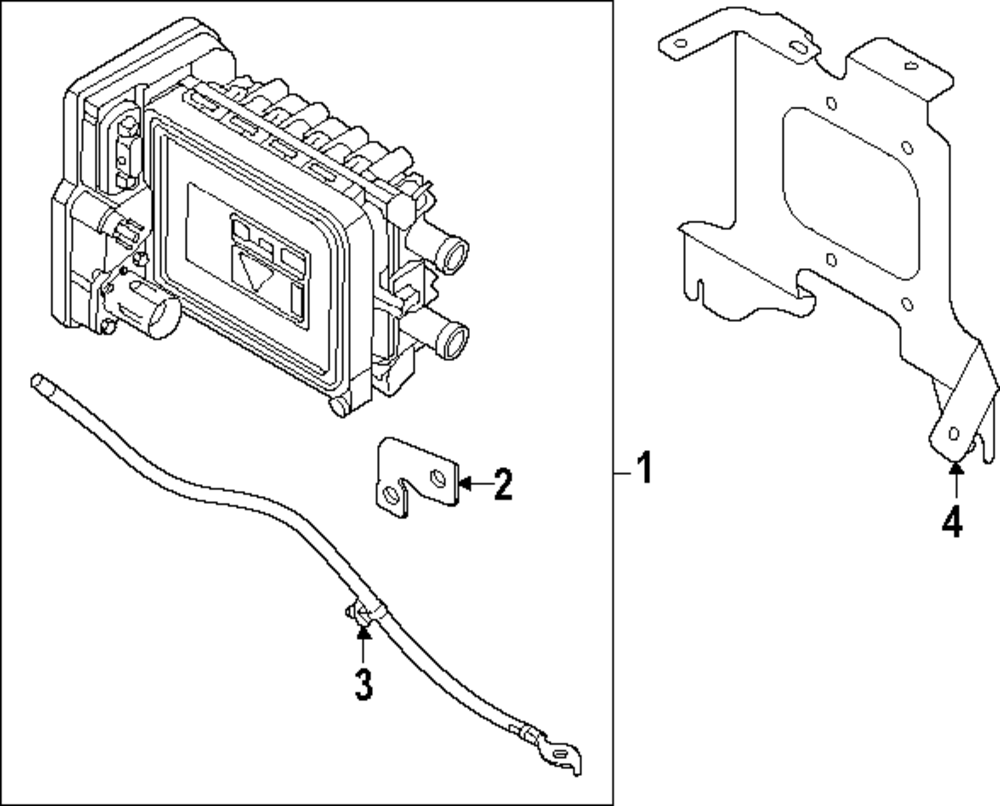 1
2
3
4