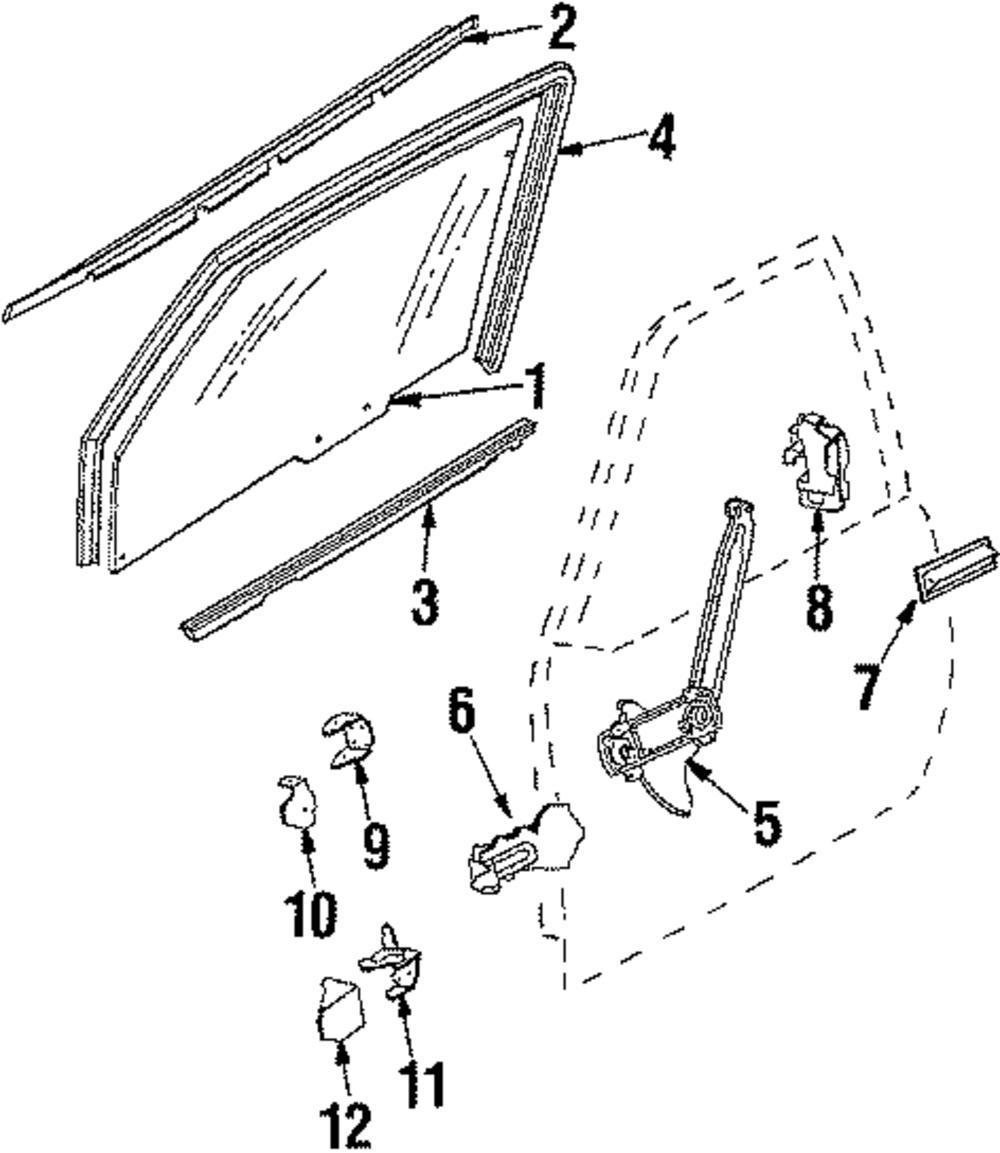 2
4
1
3
8
7
6
5
9
10
11
12