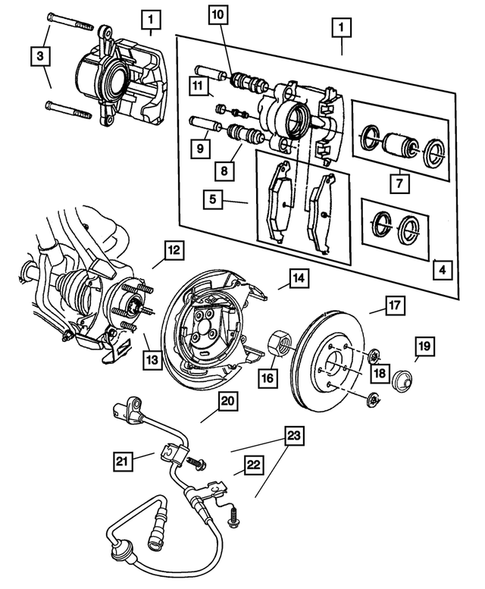 1
3
10
1
11
9
8
7
5
4
12
14
17
13
16
18
19
20
23
21
22