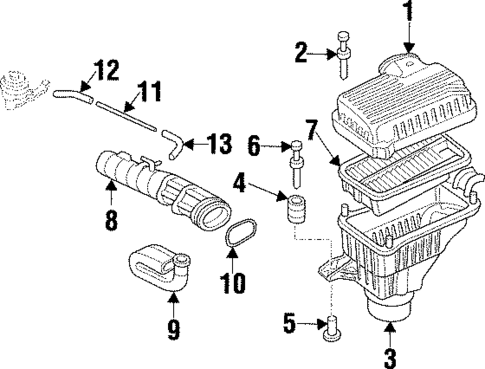 1
2
12
11
13
6
7
4
8
10
9
5
3