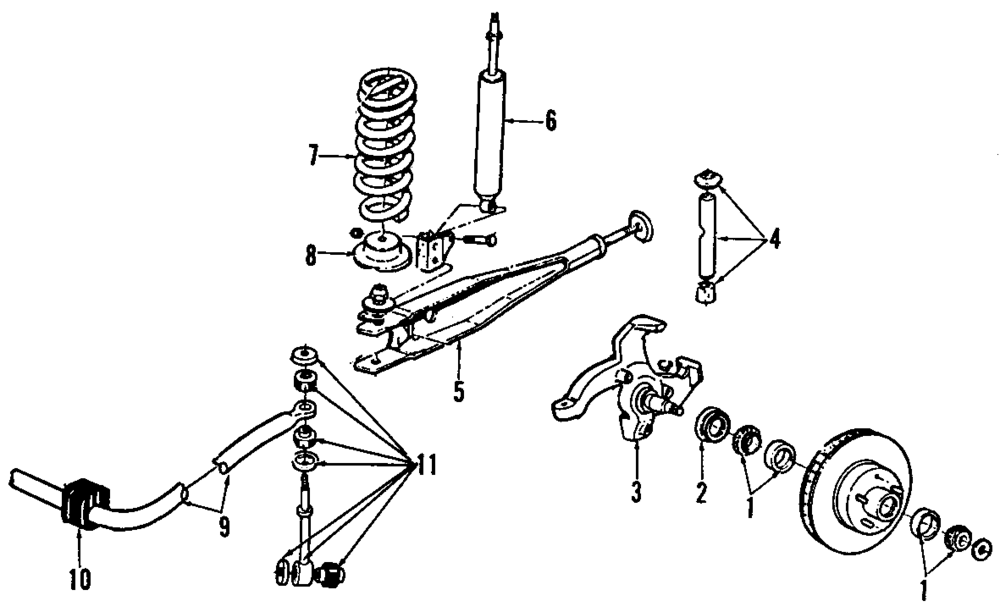 6
7
4
8
5
11
3
2
1
9
10
1