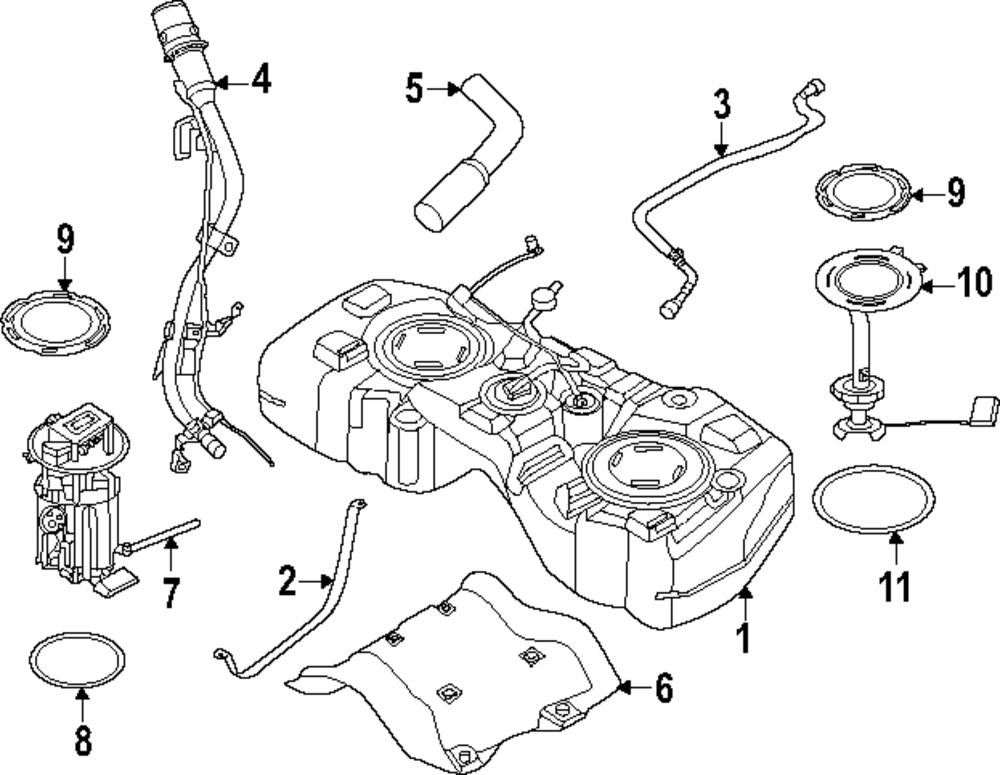 4
5
3
9
9
10
7
2
11
1
6
8