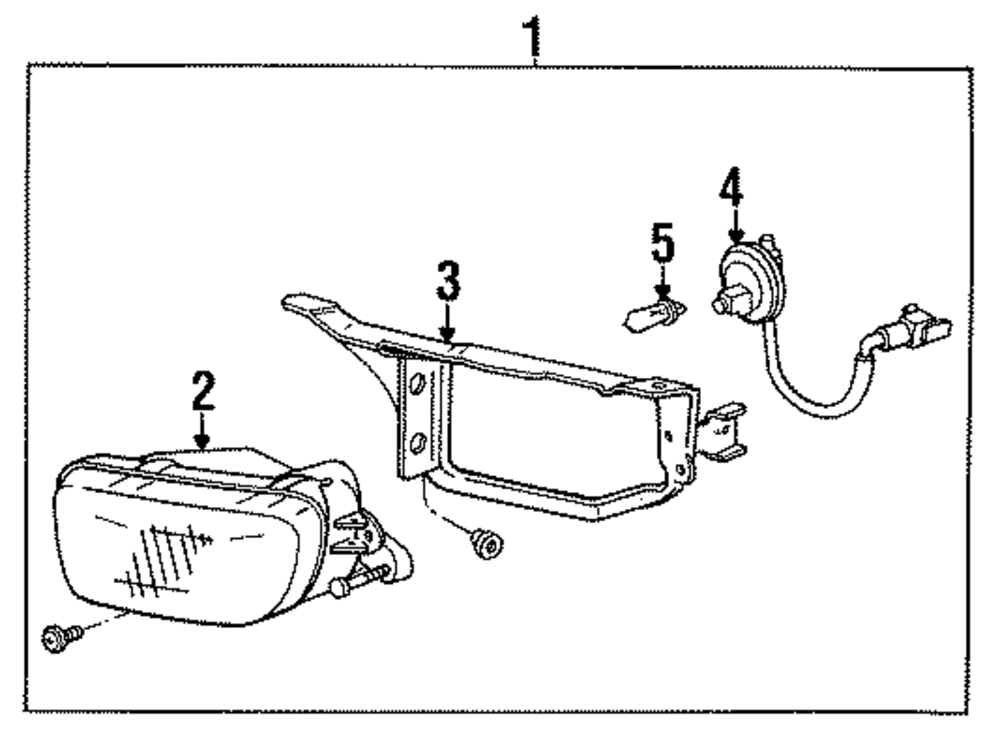 1
4
5
3
2