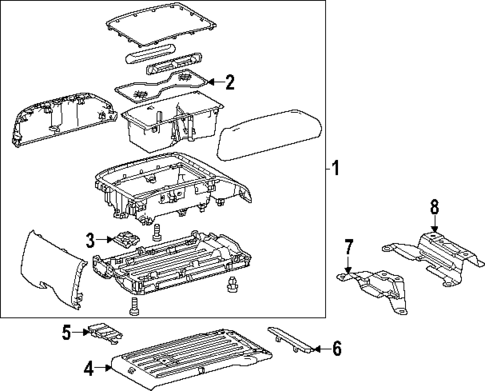 2
1
8
3
7
5
6
4