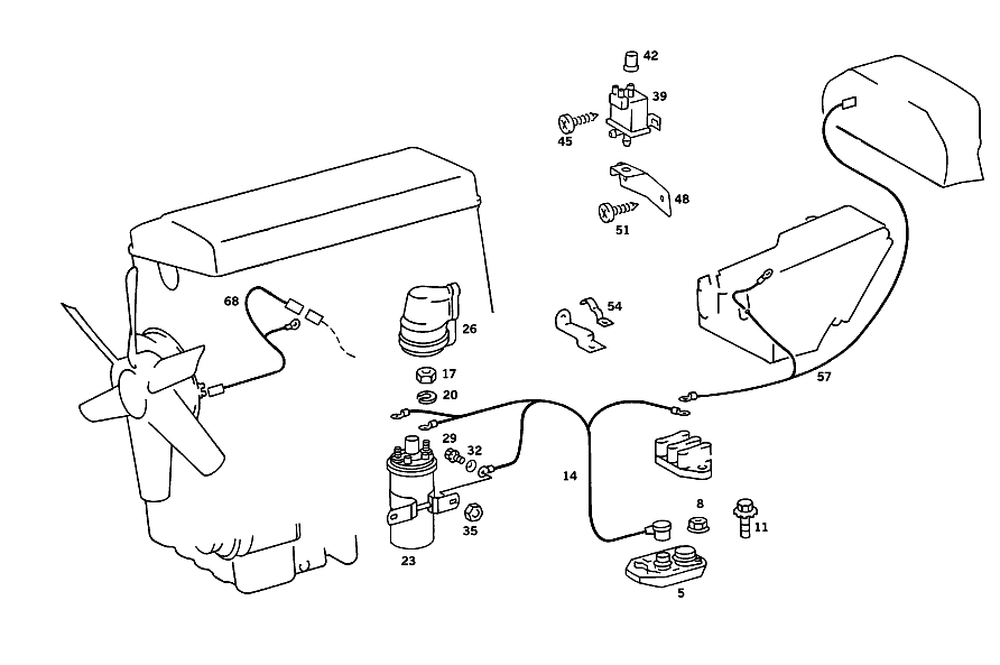 42
39
45
48
51
68
26
54
17
20
57
29
32
14
8
11
35
23
5