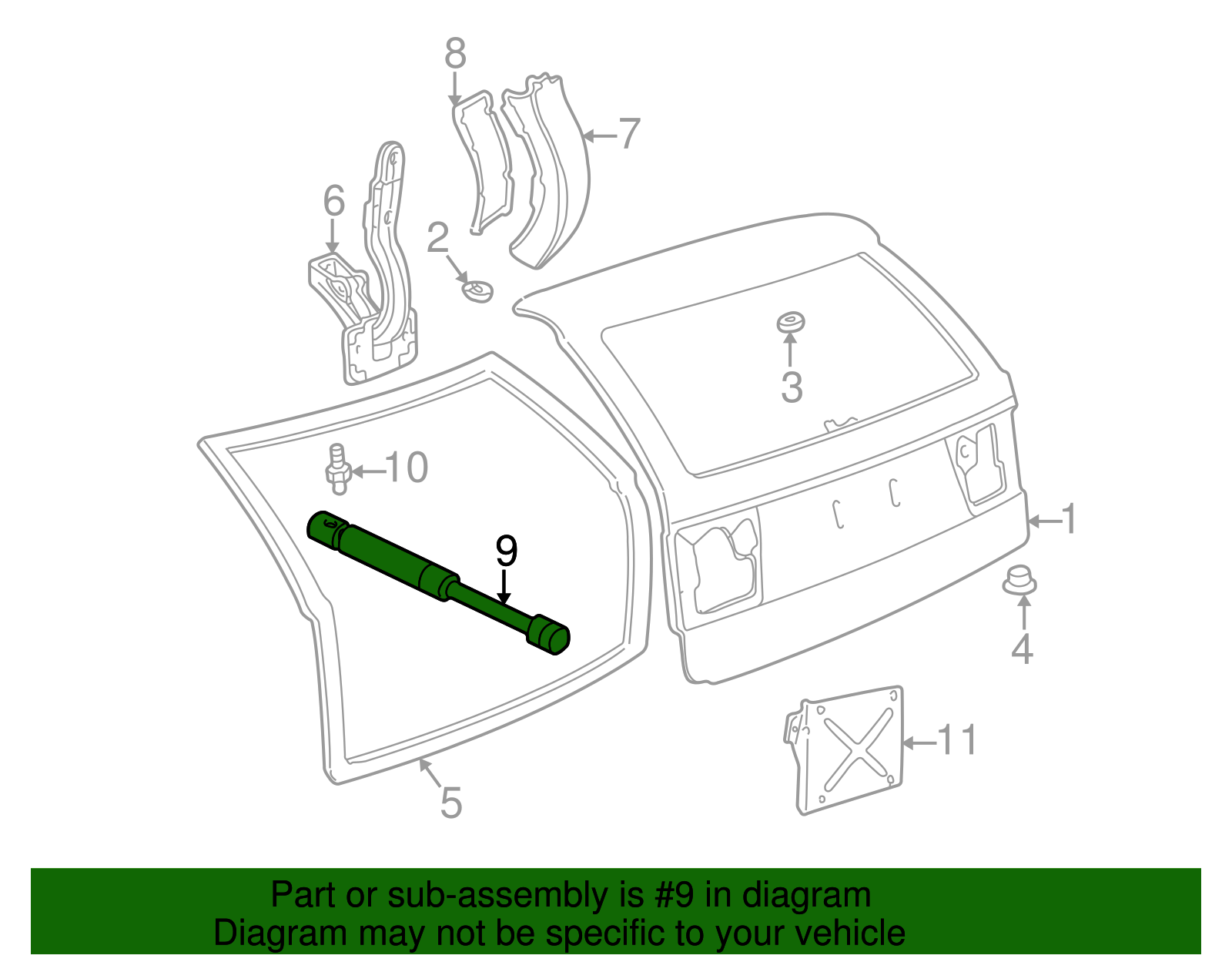 8
7
6
2
3
10
9
1
4
11
5

Part or sub-assembly is #9 in diagram
Diagram may not be specific to your vehicle