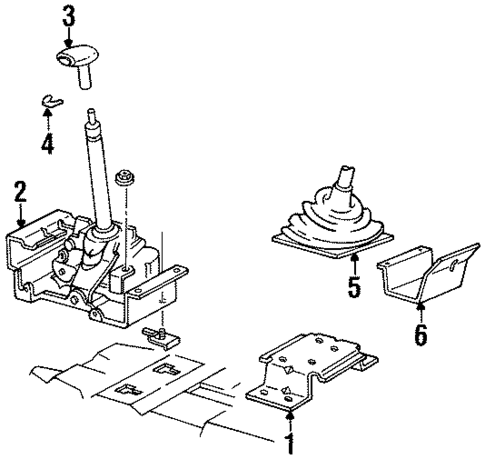 3
4
2
5
6
1