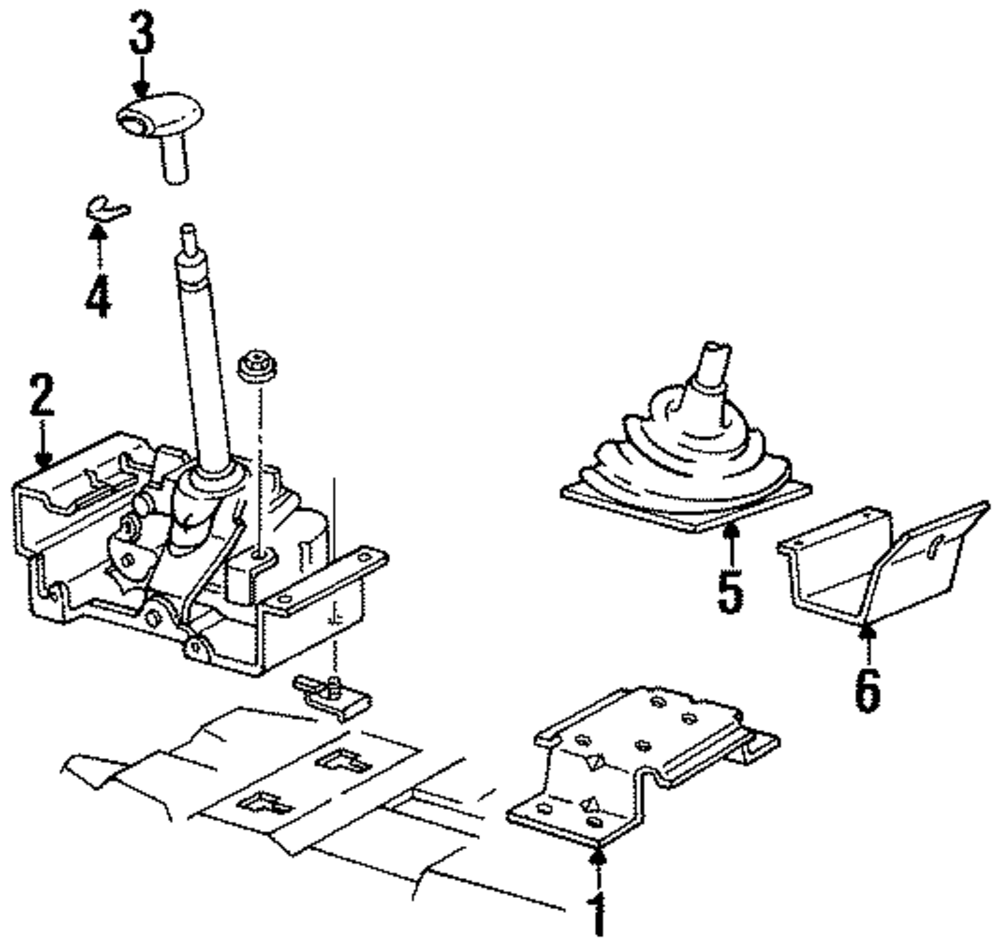 3
4
2
5
6
1