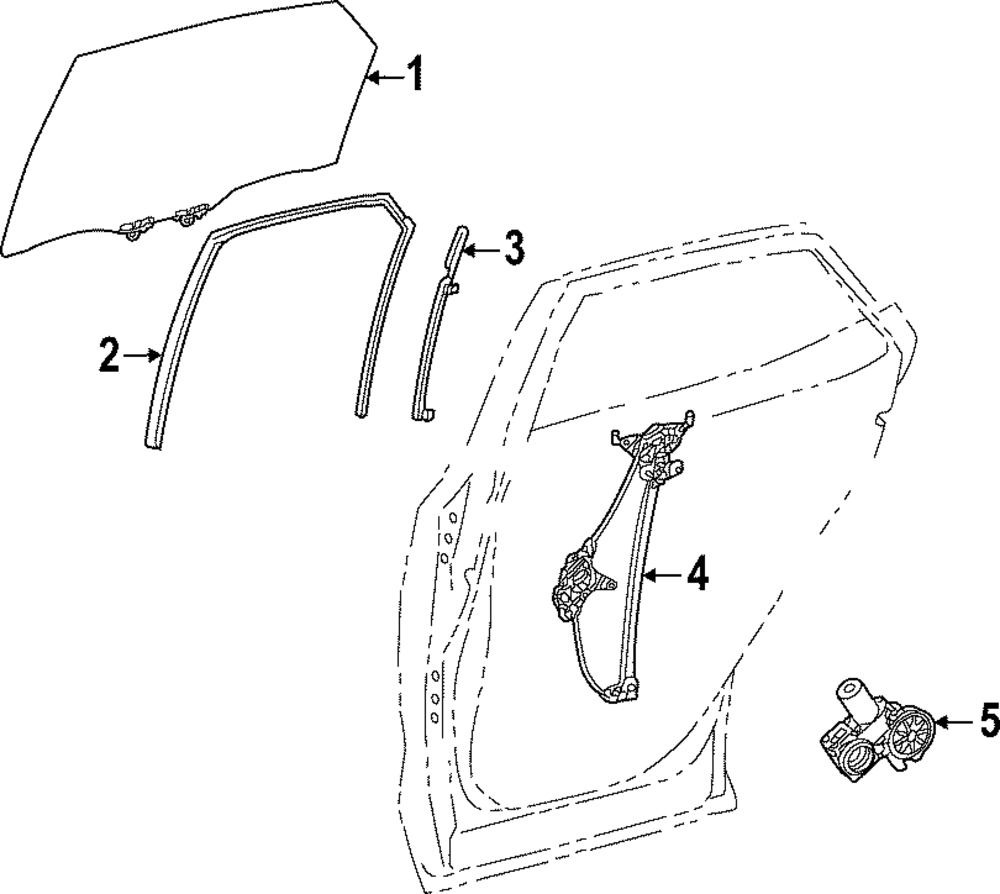 1
2
3
4
5