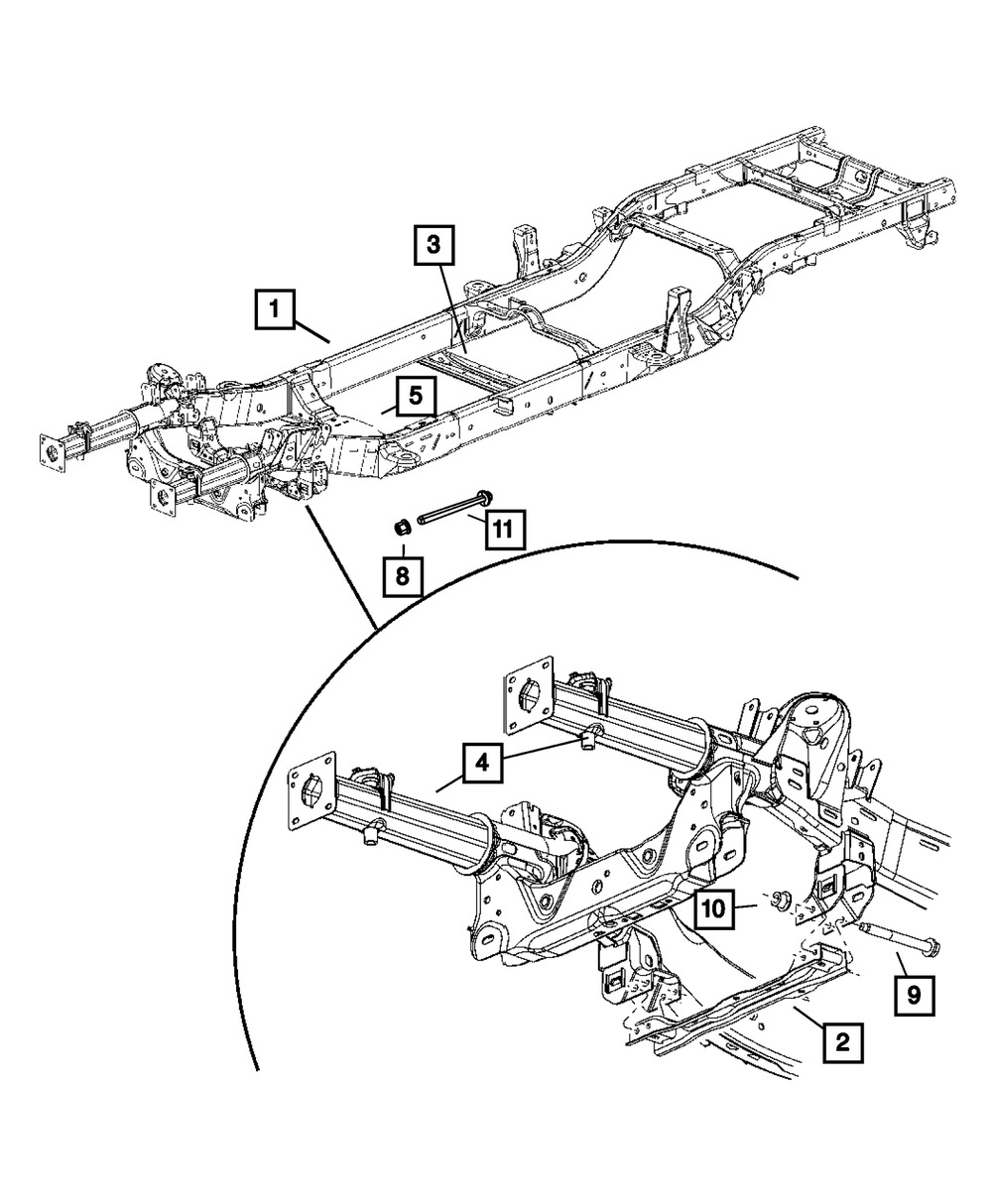 3
1
5
11
8
4
10
9
2