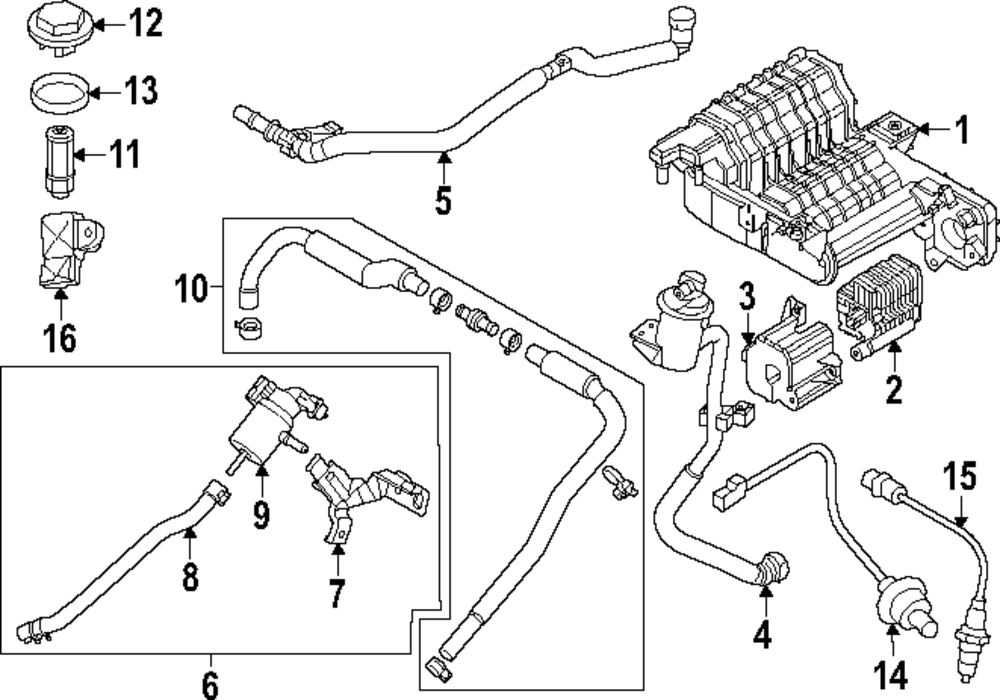 12
13
11
16
5
1
10
3
2
9
8
7
6
4
14
15