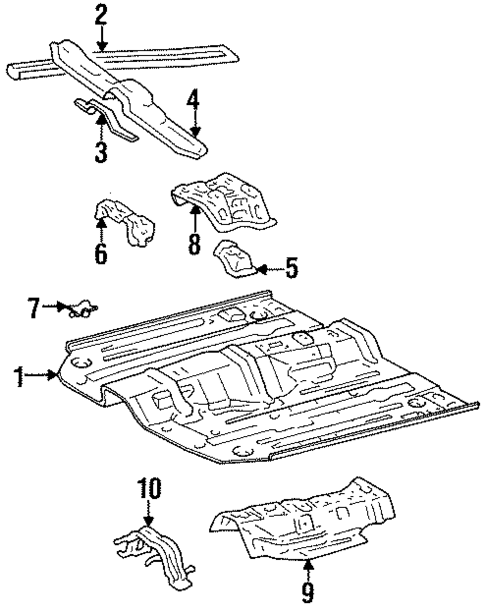 2
4
3
6
8
5
7
1
10
9