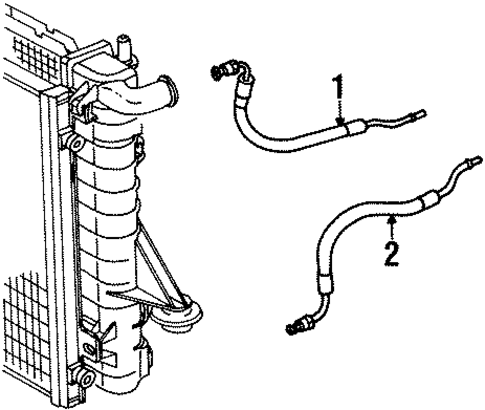 1

2