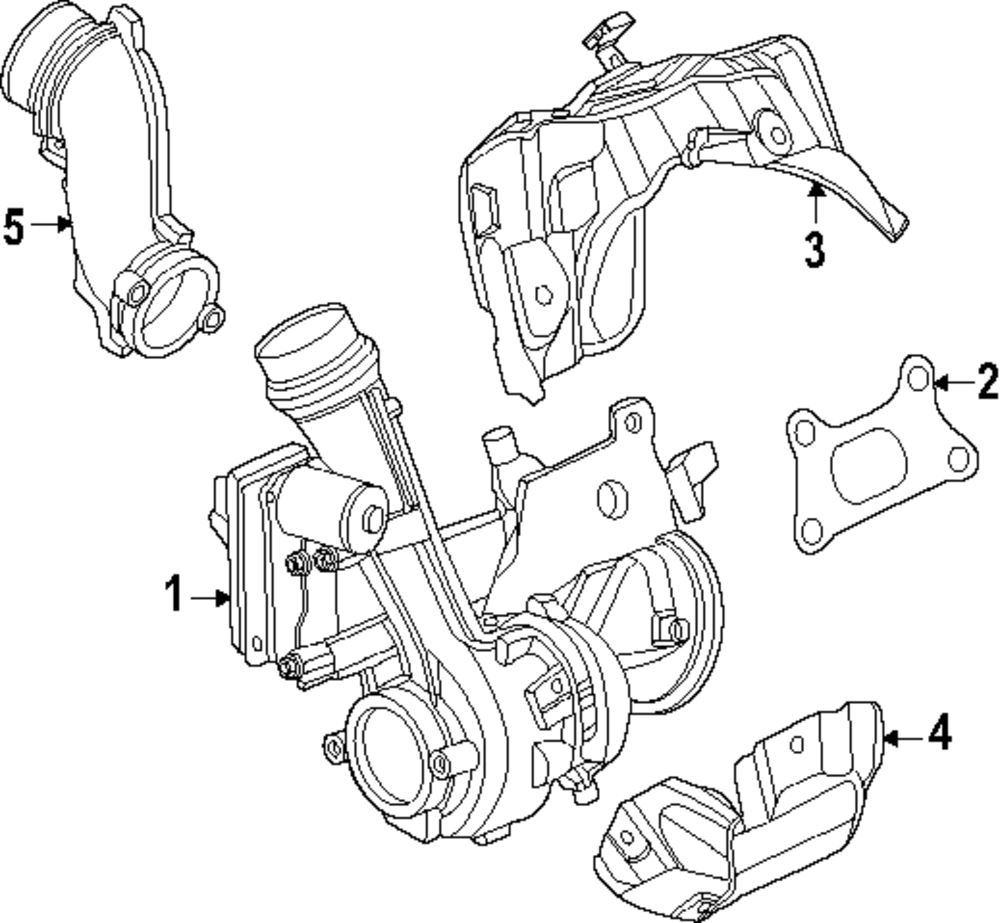 5
3
2
1
4