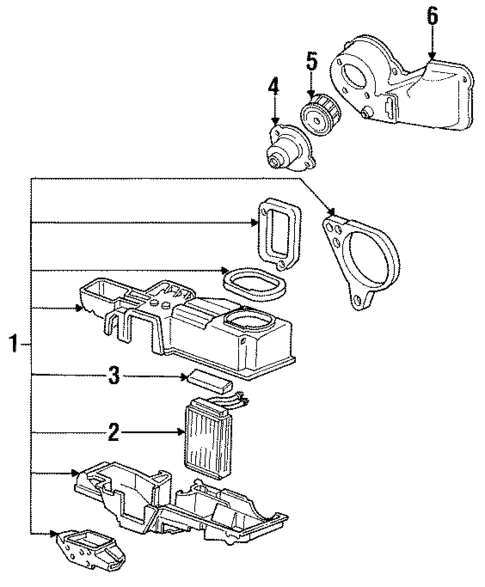 6
5
4
1
3
2