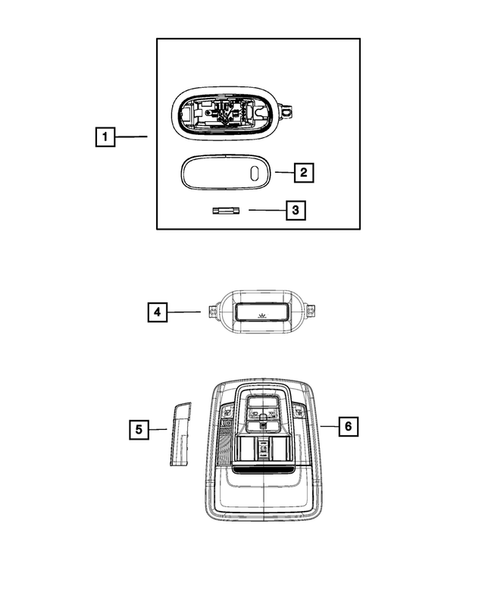 1
2
3
4
5
6