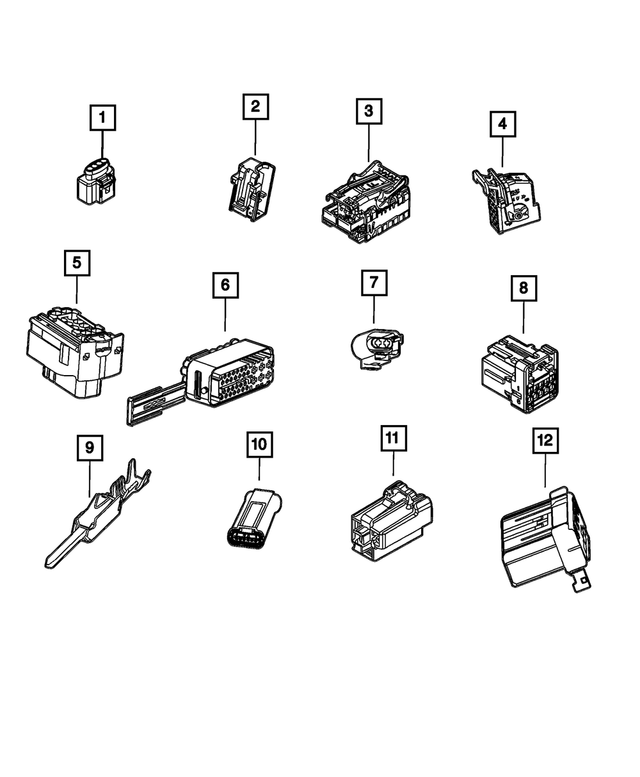 1

2

3

4

5

6

7

8

9

10

11

12