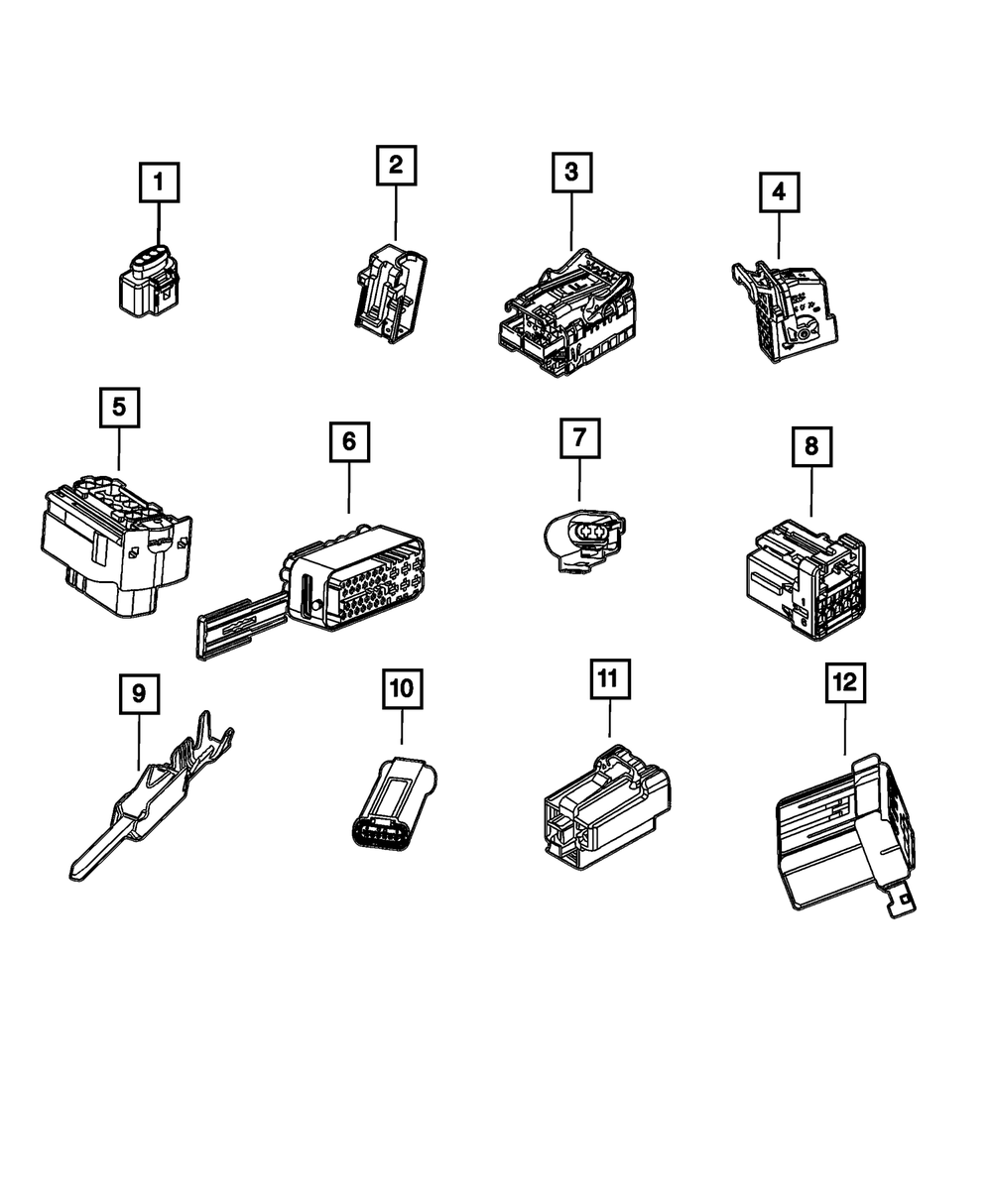 1
2
3
4
5
6
7
8
9
10
11
12