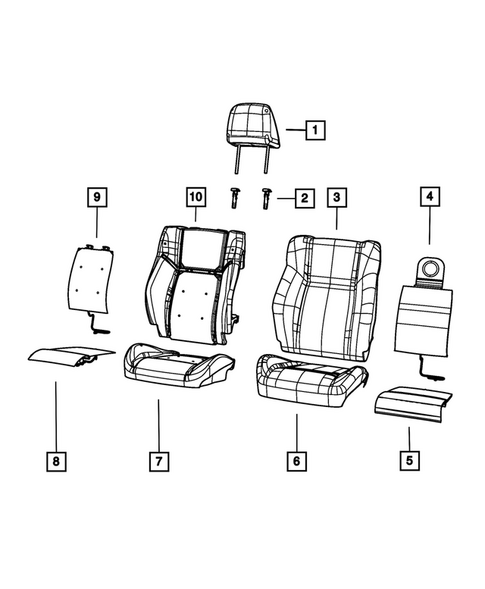 1
9
10
2
3
4
8
7
6
5