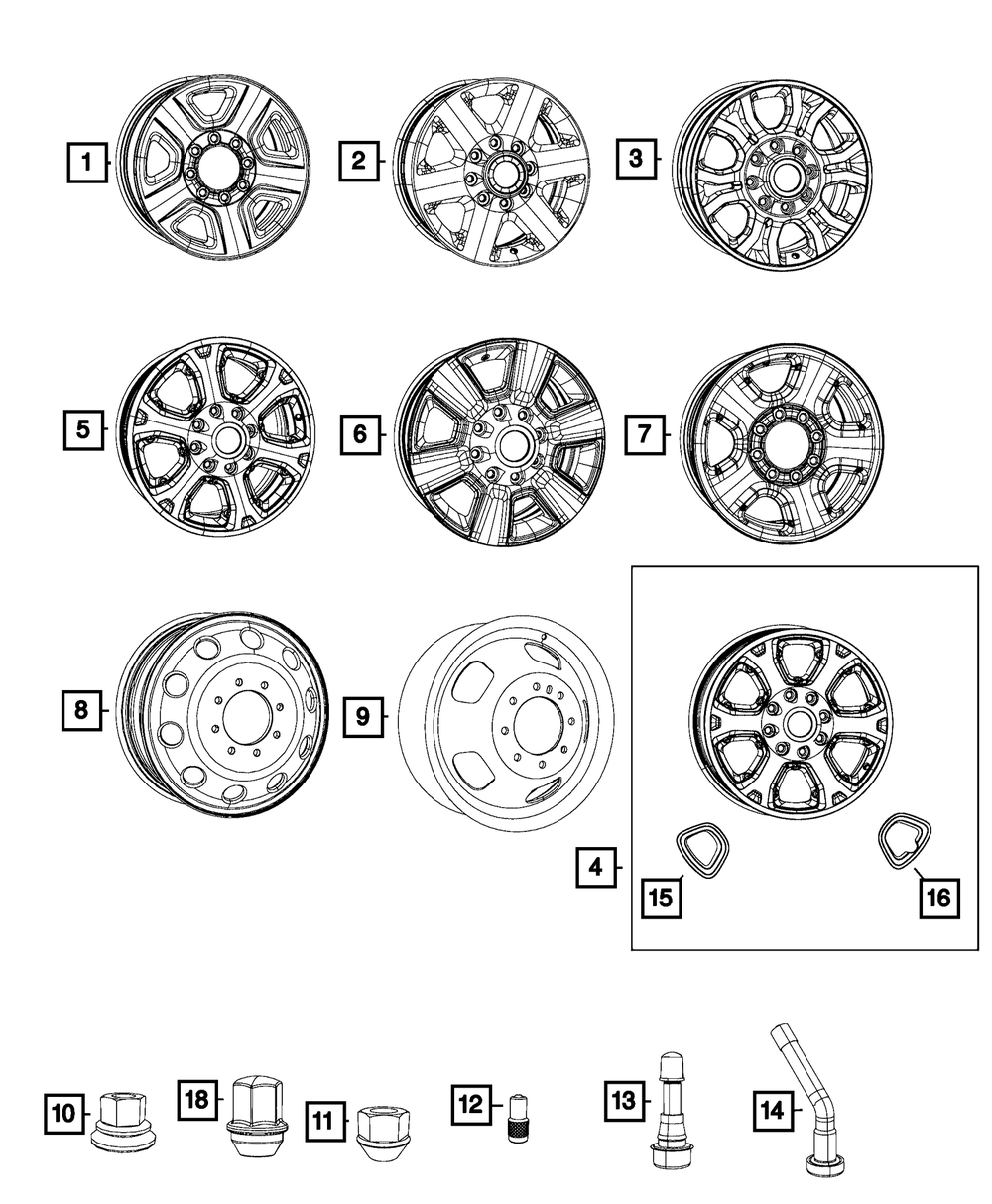 1
2
3
5
6
7
8
9
4
15
16
10
18
11
12
13
14