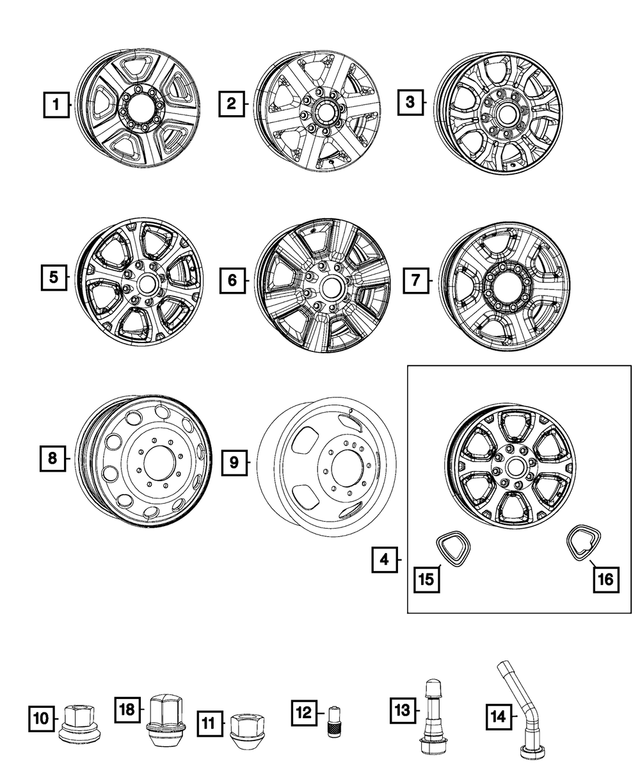 1
2
3
5
6
7
8
9
4
15
16
10
18
11
12
13
14