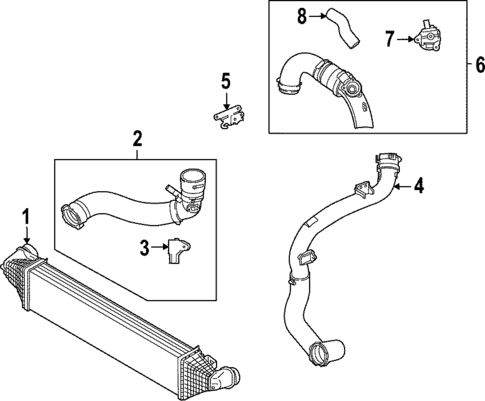 8
7
6
5
2
4
1
3