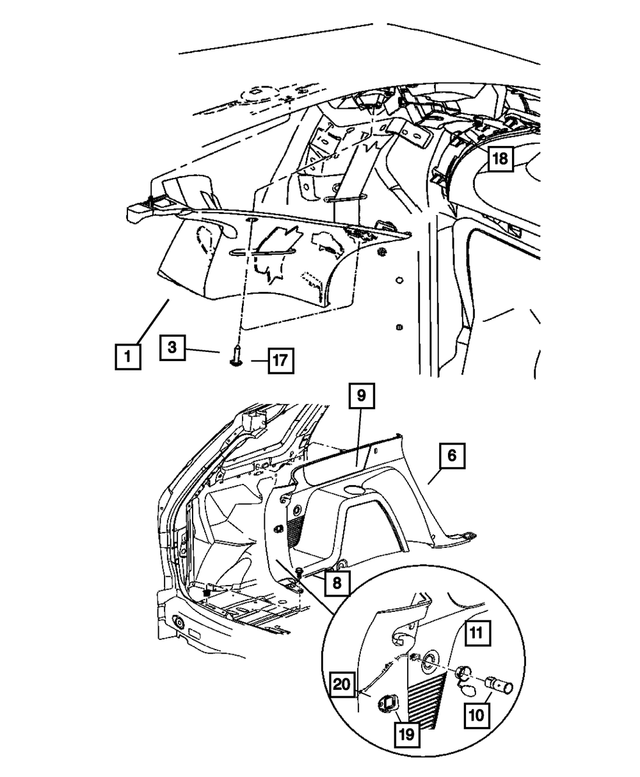 18
1
3
17
9
6
8
11
20
19
10