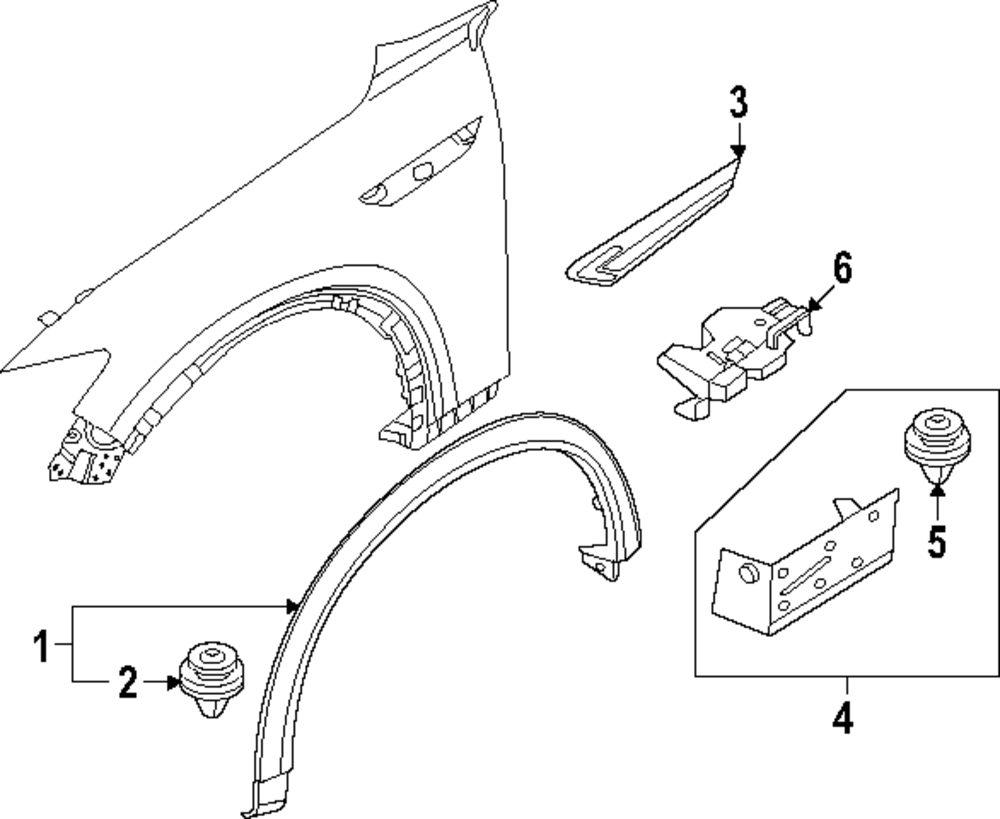 3
6
5
1
2
4