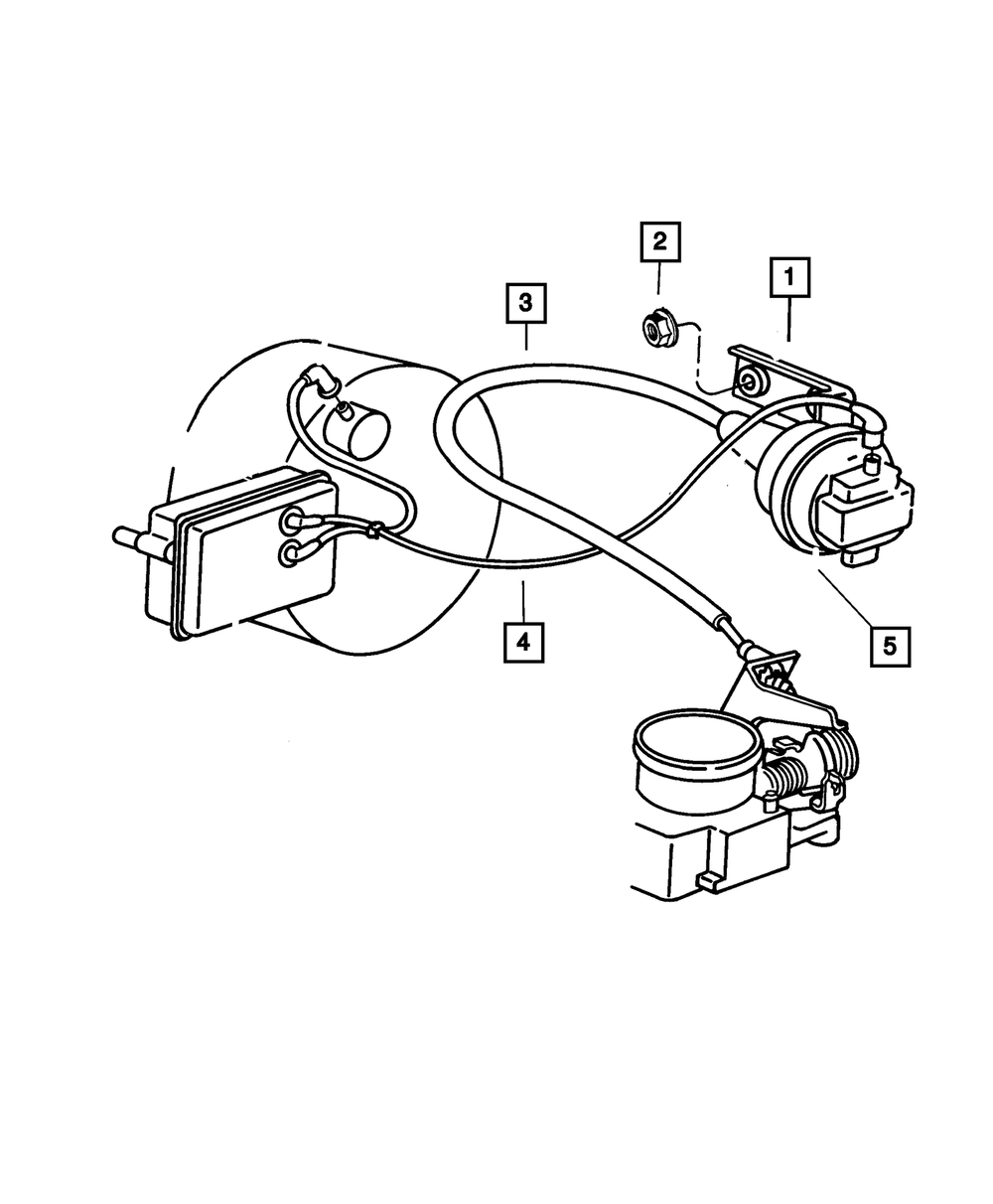 2
1
3
4
5