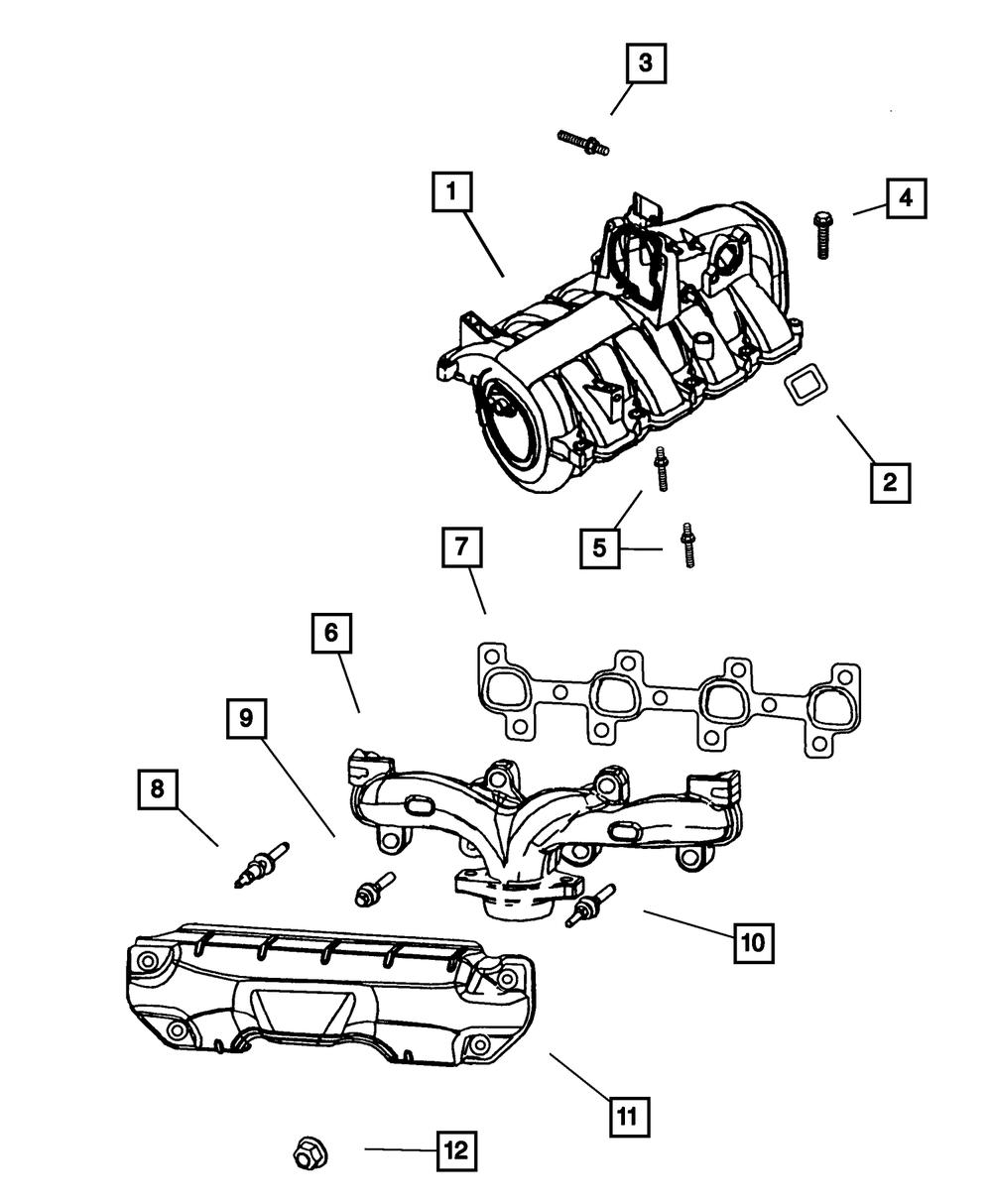 3

1

4

2

5

7

6

9

8

10

11

12