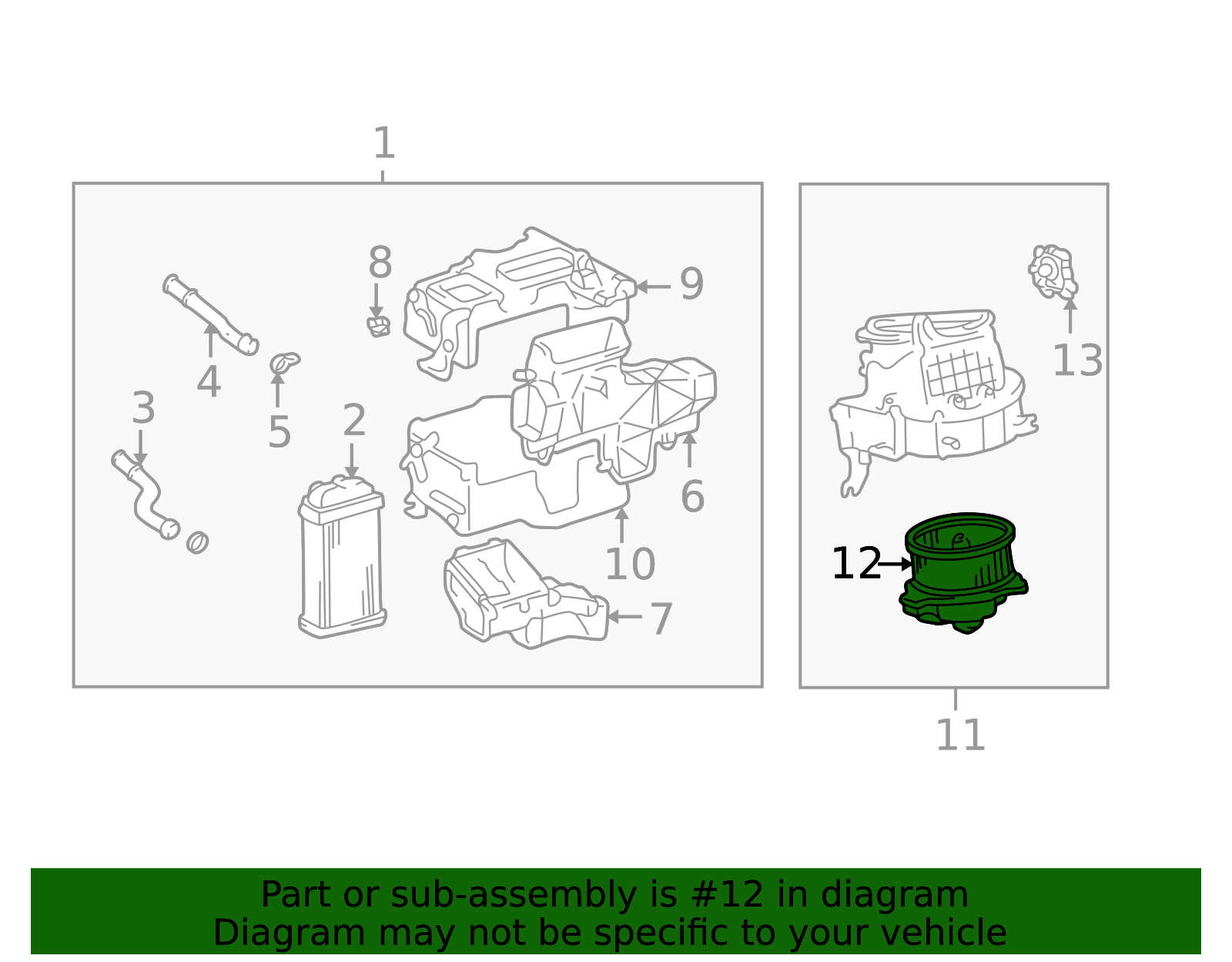 1
8
9
4
5
3
2
6
10
7
13
12
11

Part or sub-assembly is #12 in diagram
Diagram may not be specific to your vehicle