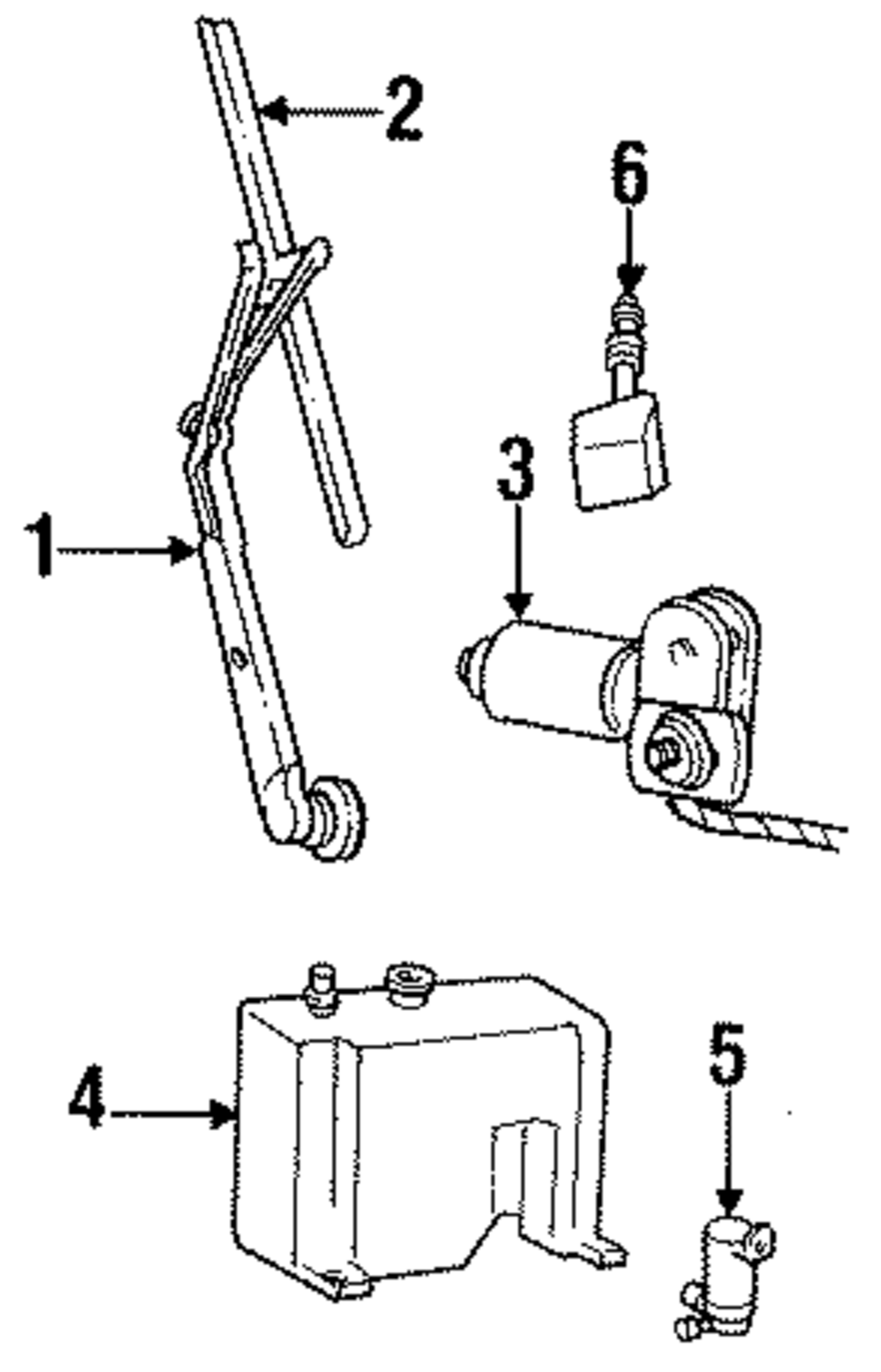 2
6
3
1
4
5