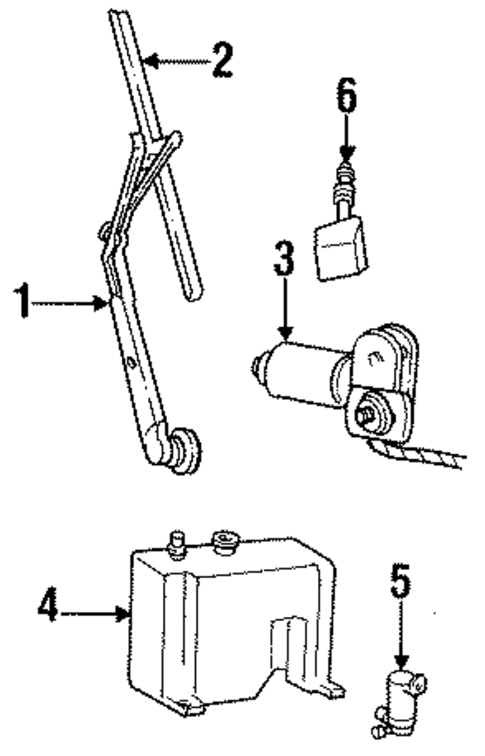 2
6
3
1
4
5