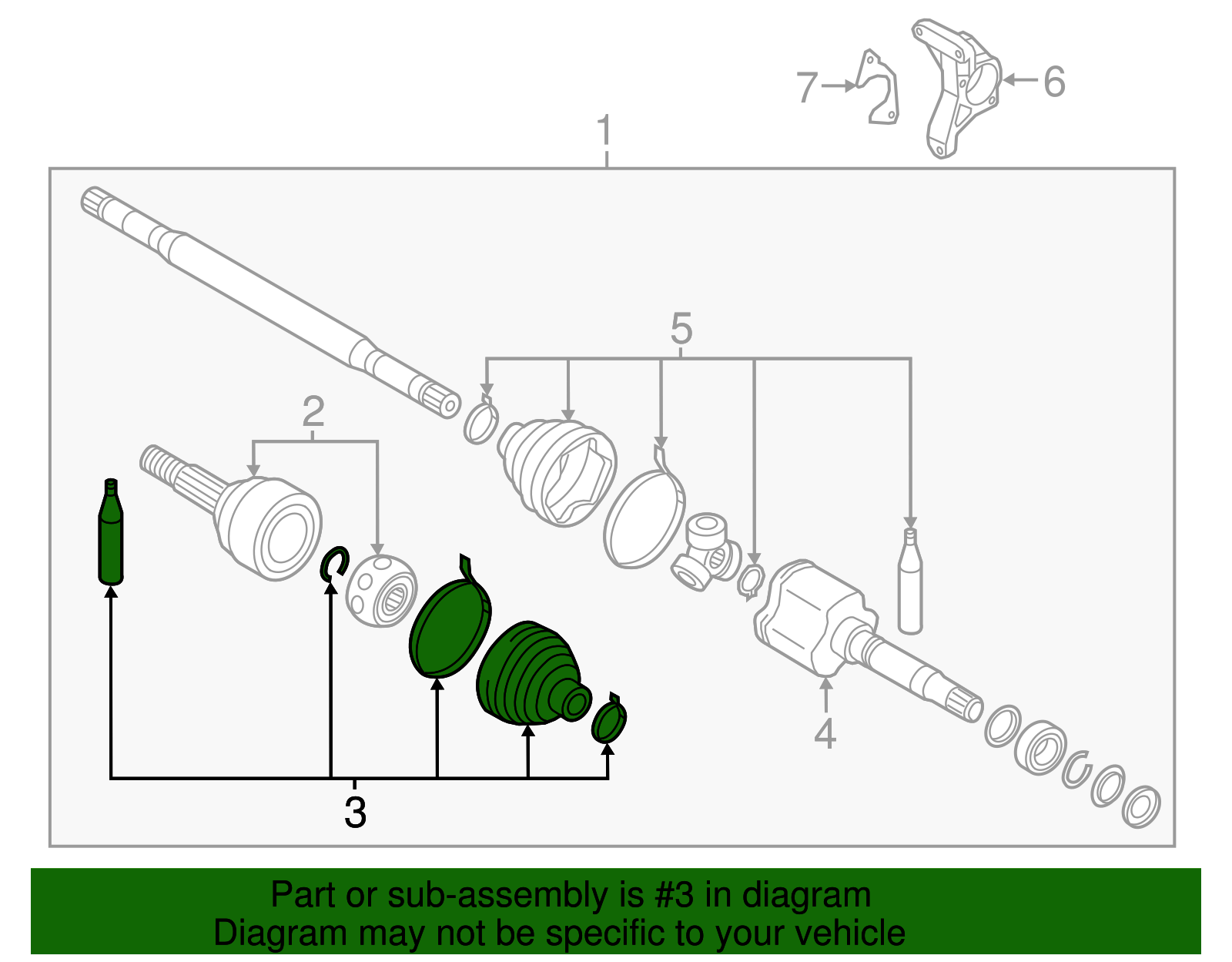 7
6
1
5
2
4
3

Part or sub-assembly is #3 in diagram
Diagram may not be specific to your vehicle