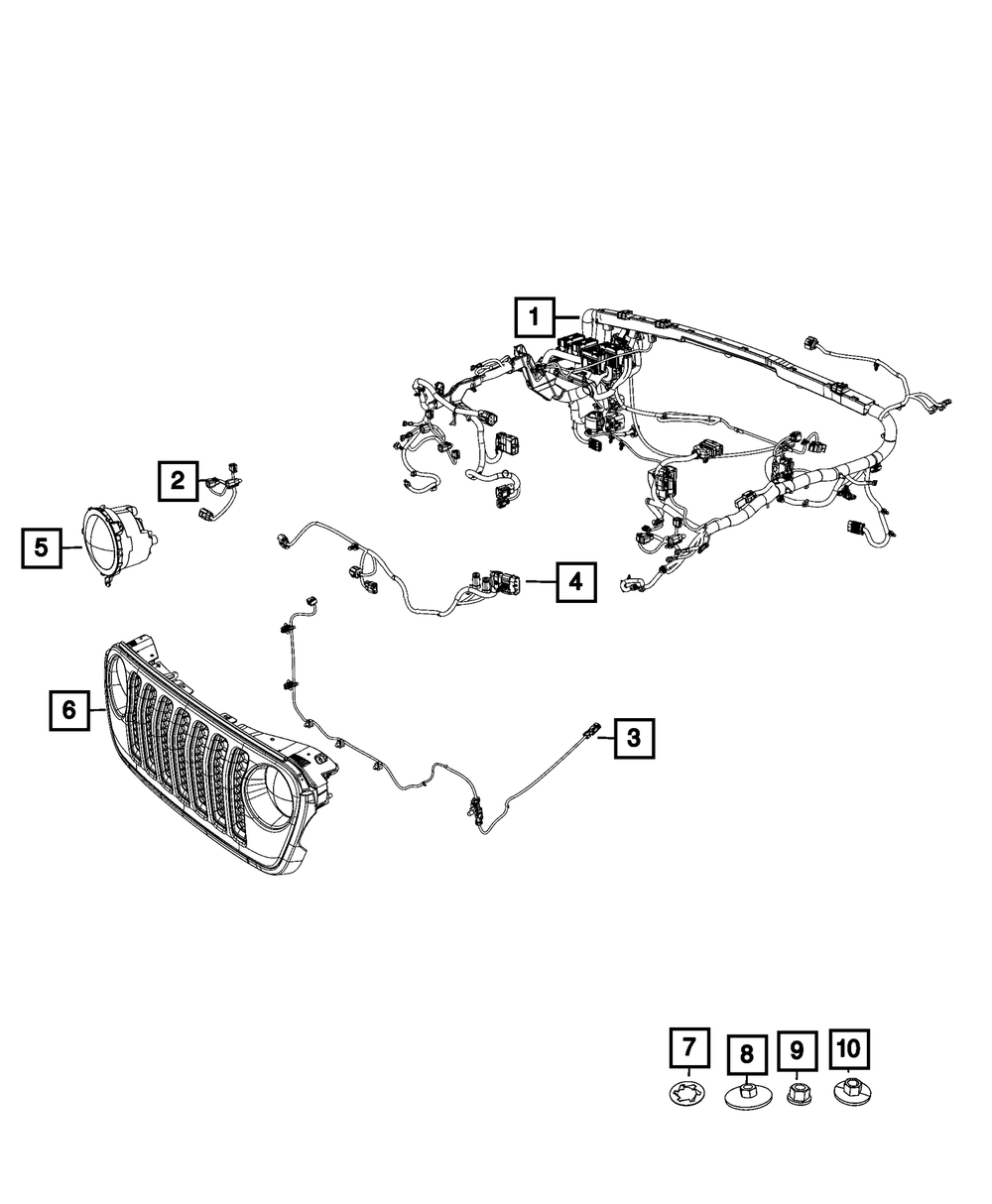 1
2
5
4
6
3
7
8
9
10