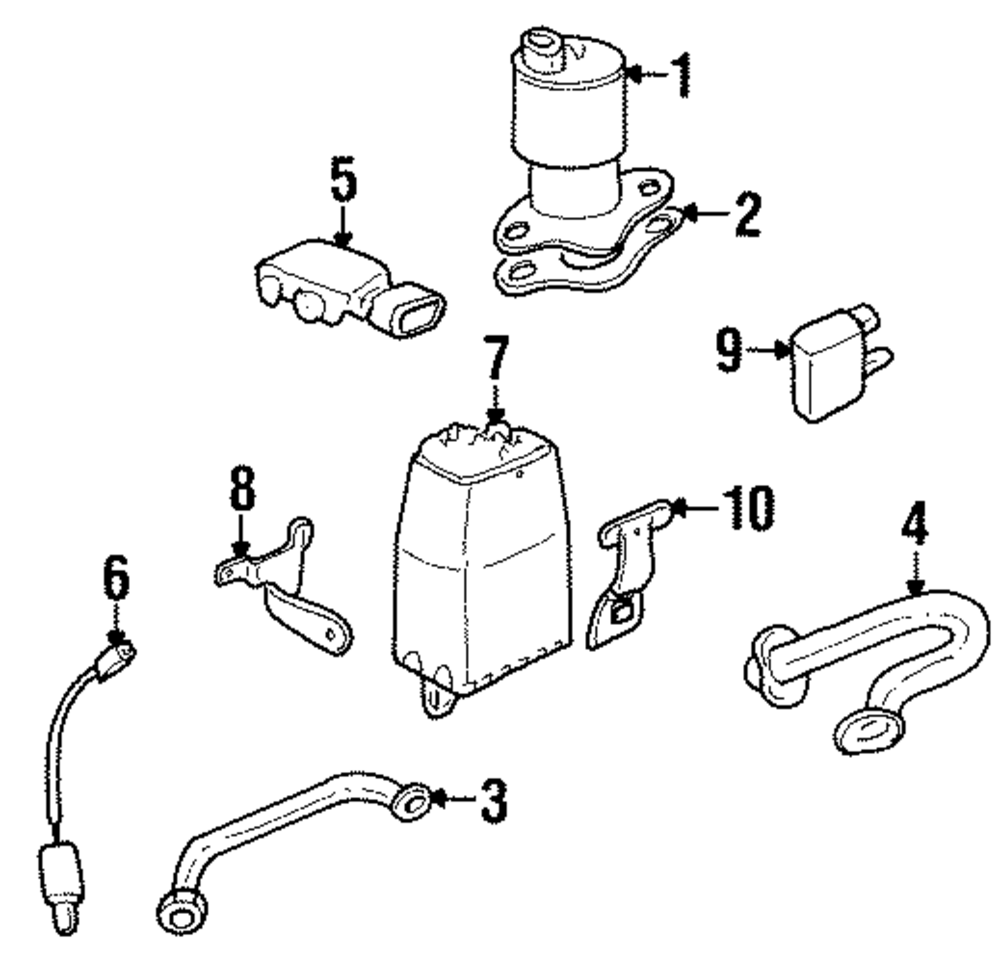 1
5
2
9
7
8
10
4
6
3