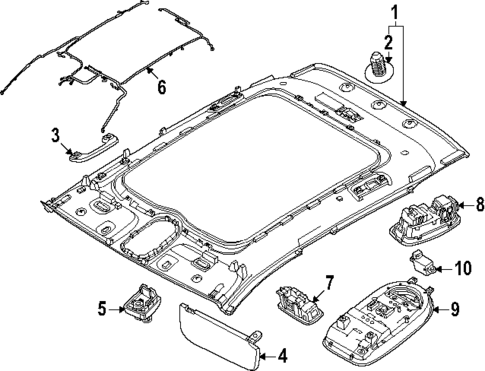 1
2
6
3
8
10
7
5
9
4