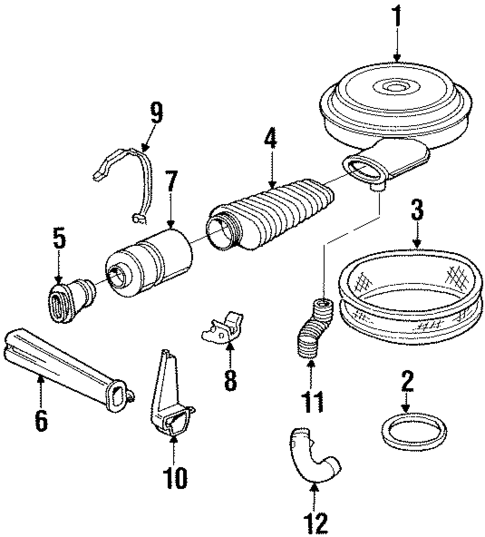 1
9
4
7
3
5
8
6
11
2
10
12