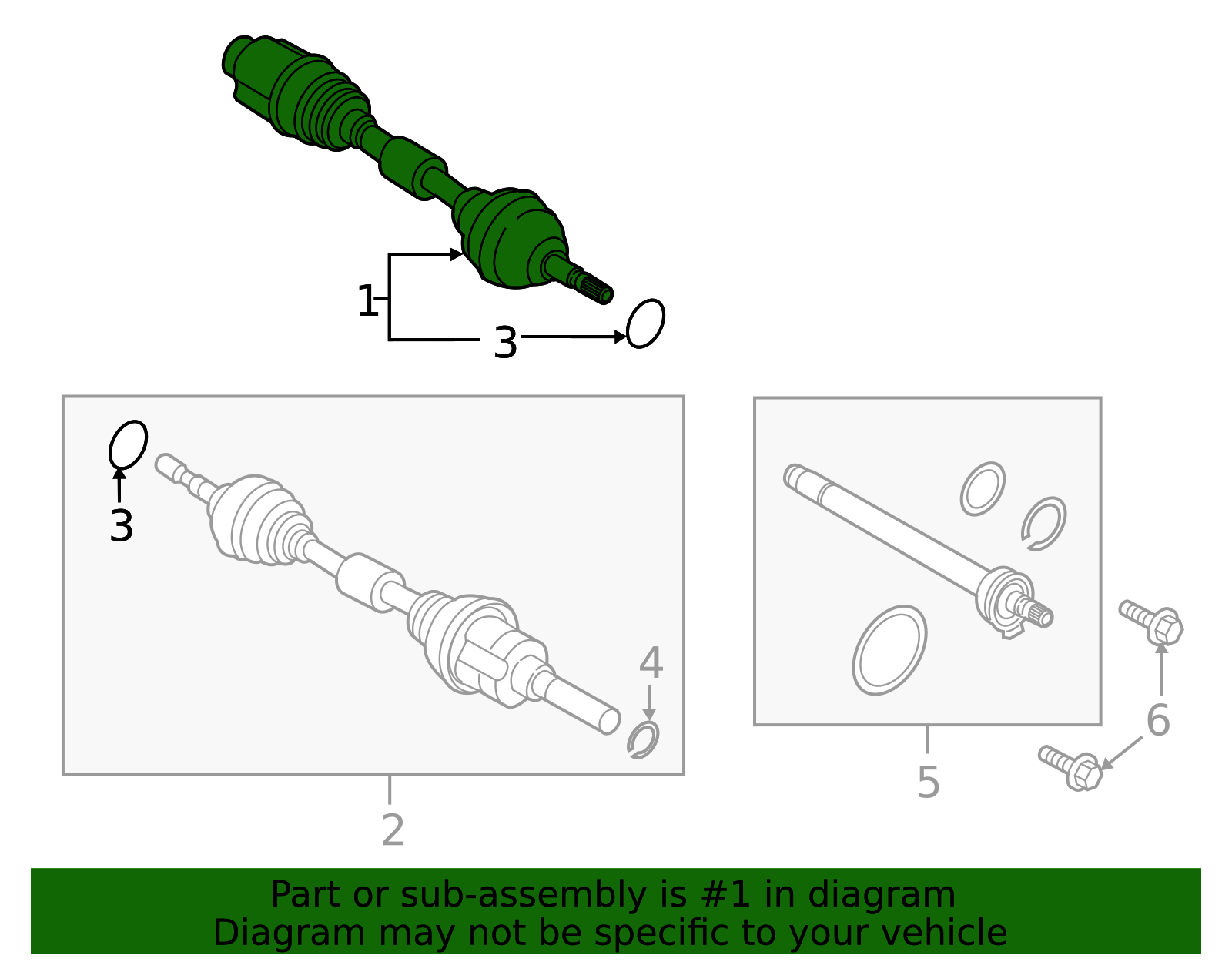 1
3
3
4
2
5
6
Part or sub-assembly is #1 in diagram
Diagram may not be specific to your vehicle