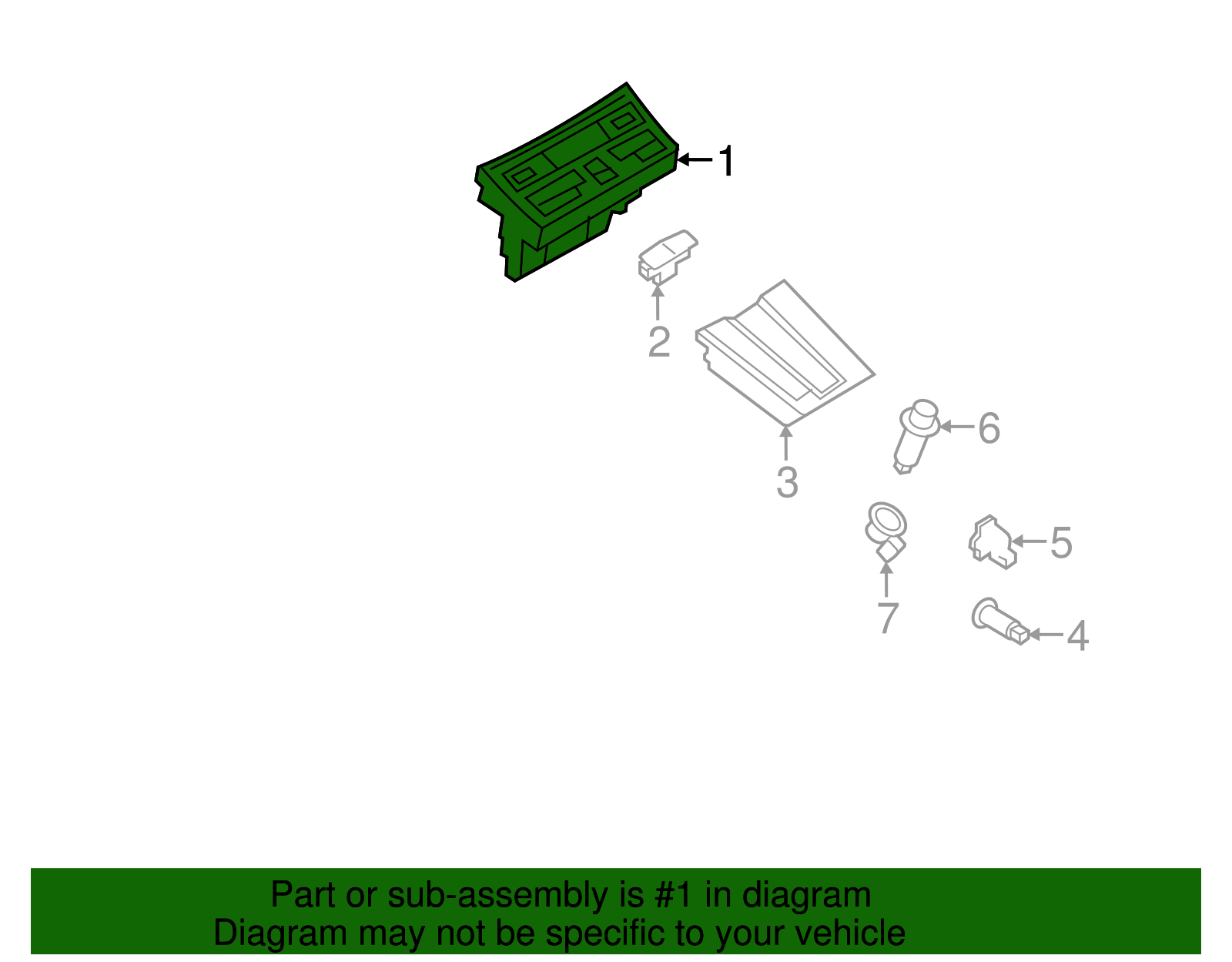 1
2
3
6
5
7
4

Part or sub-assembly is #1 in diagram
Diagram may not be specific to your vehicle