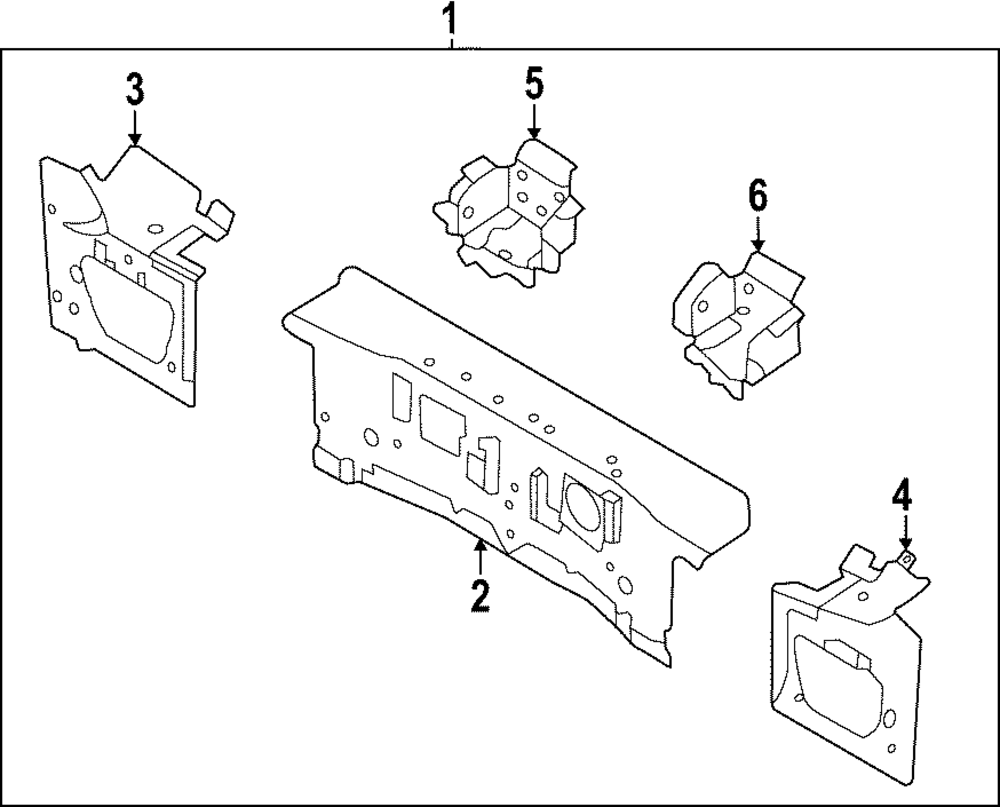 1
3
5
6
2
4