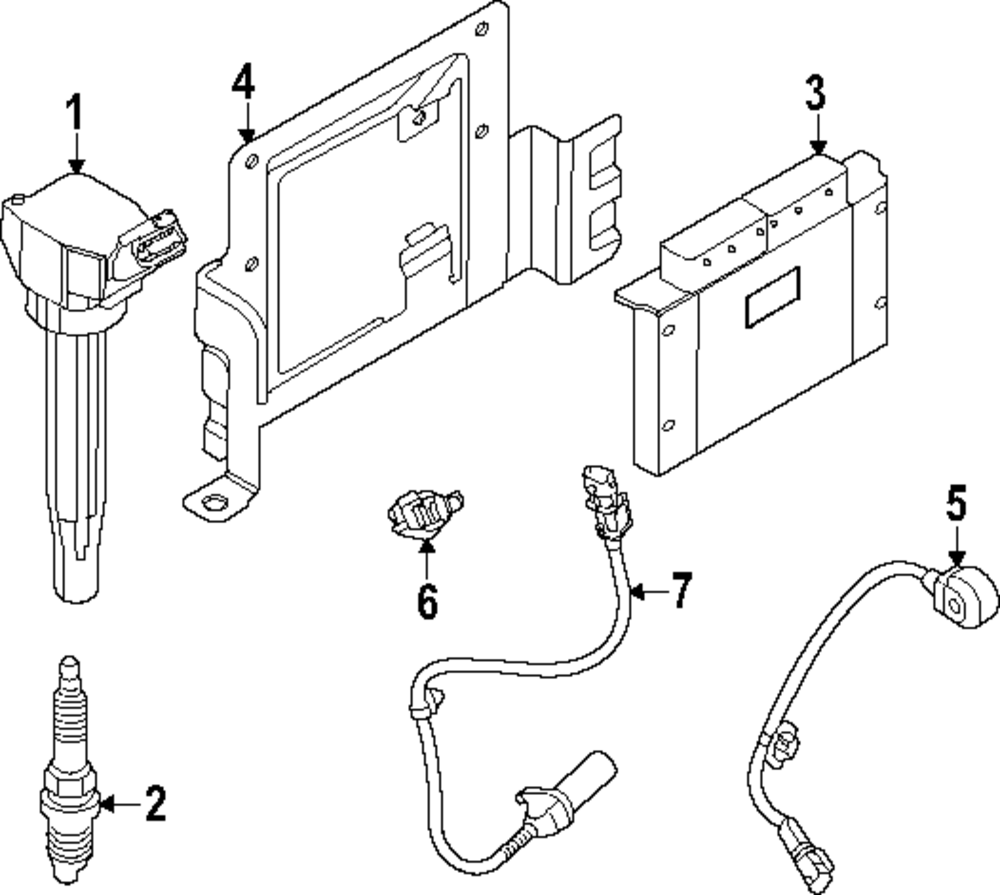 1
4
3
6
7
5
2