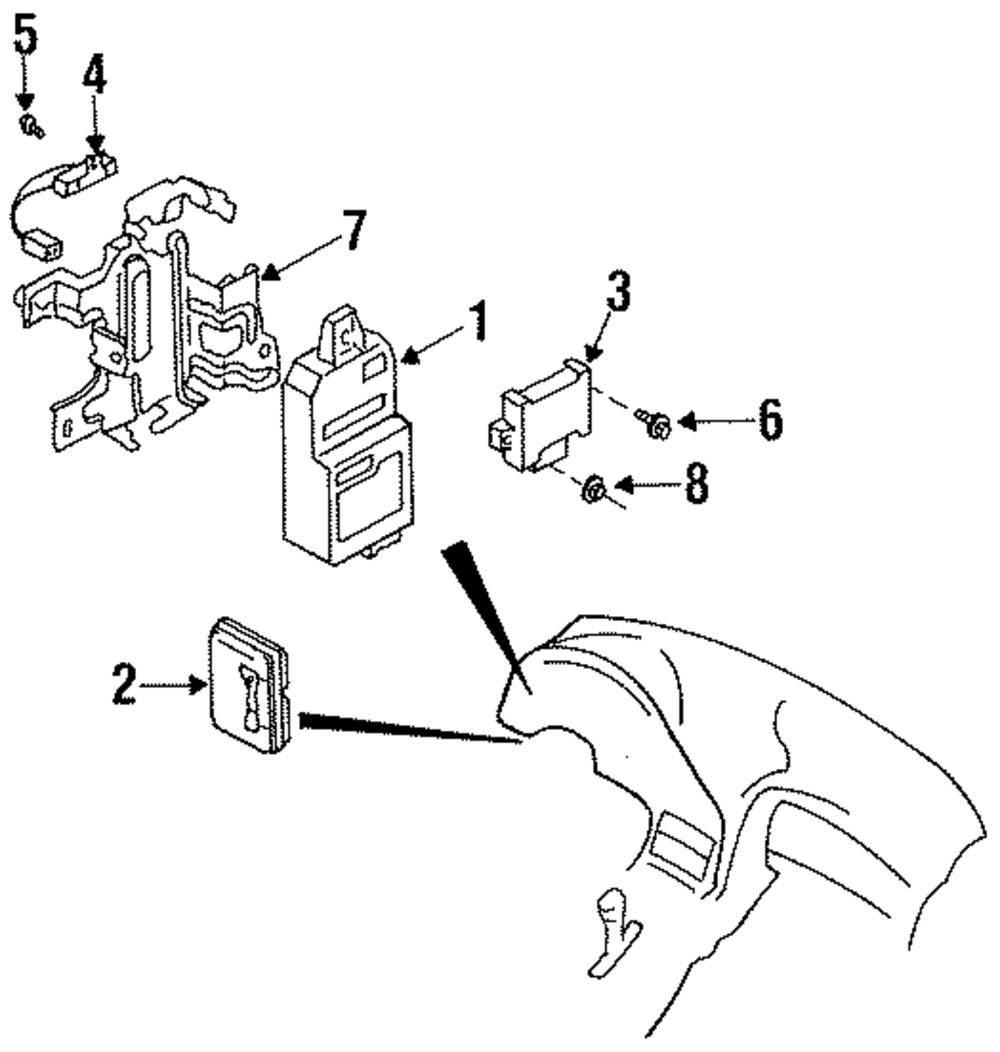 5
4
7
1
3
6
8
2